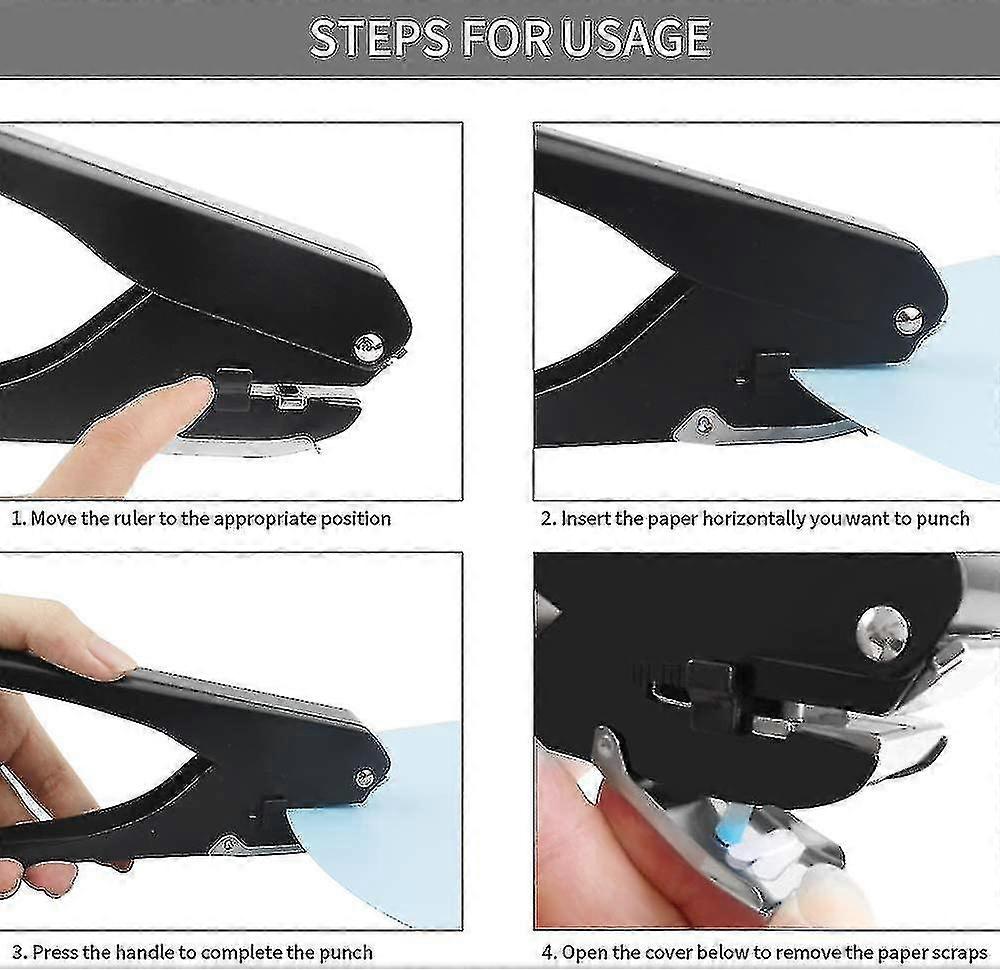 STEPS FOR USAGE

1. Move the ruler to the appropriate position

2. Insert the paper horizontally you want to punch

3. Press the handle to complete the punch

4. Open the cover below to remove the paper scraps