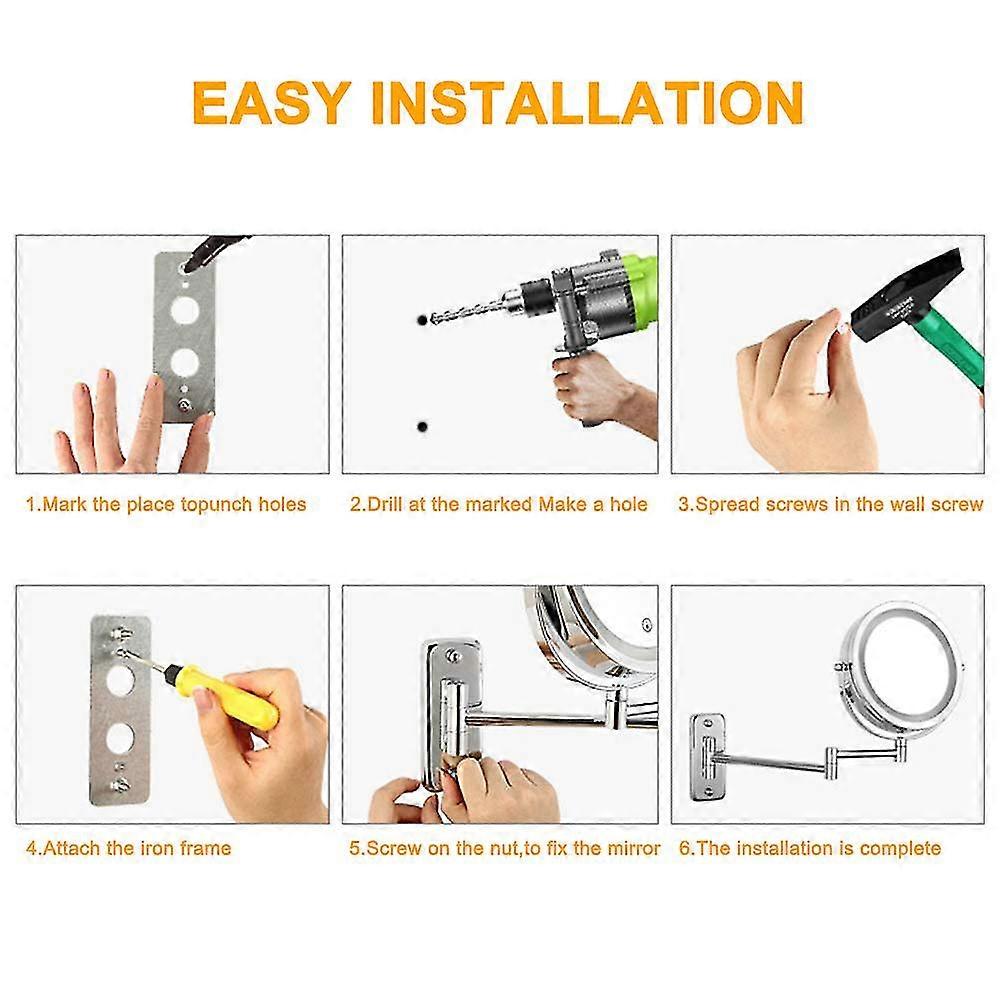 EASY INSTALLATION

1.Mark the place topunch holes

2.Drill at the marked Make a hole

3.Spread screws in the wall screw

4.Attach the iron frame

5.Screw on the nut,to fix the mirror

6.The installation is complete