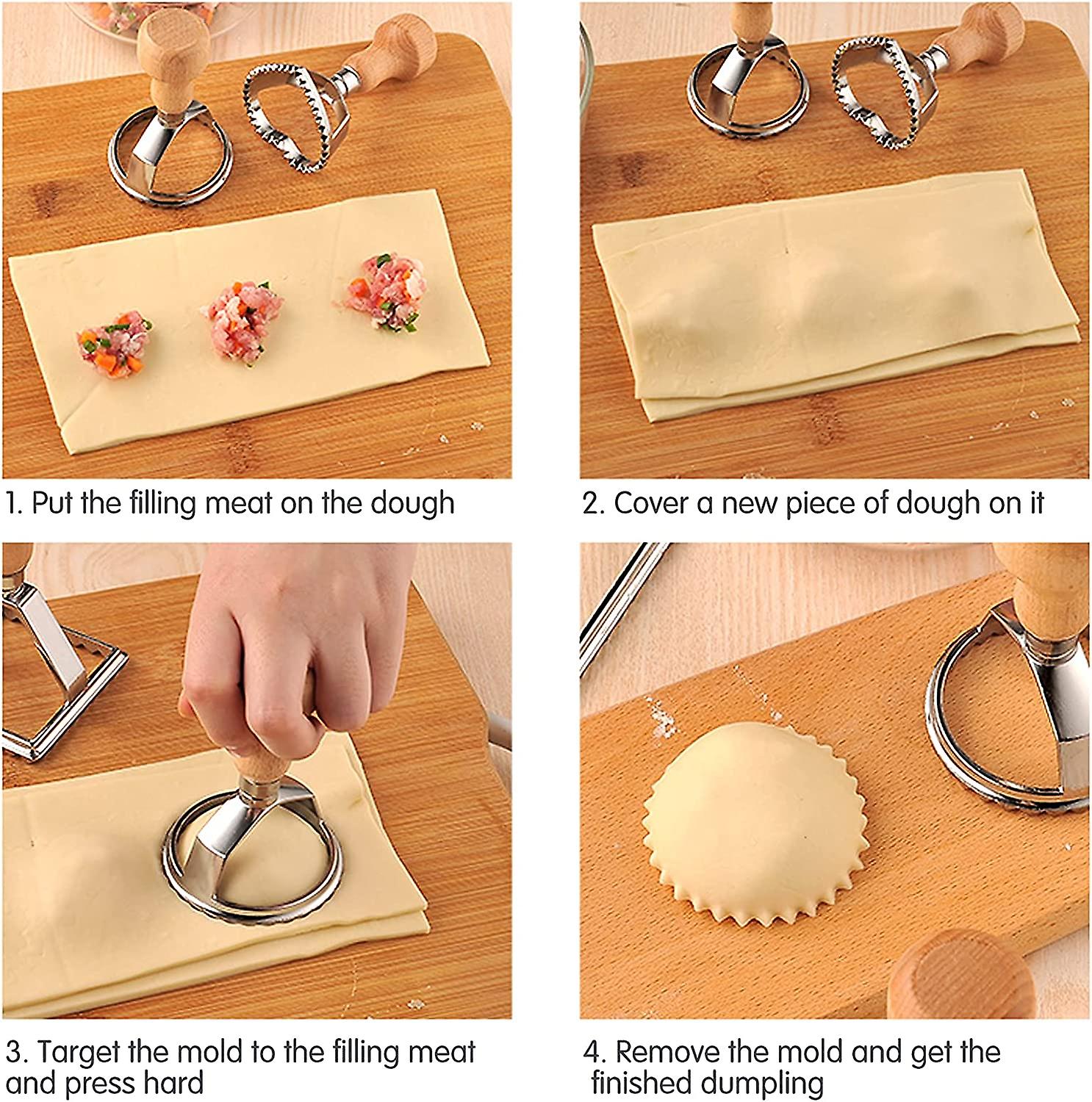 1. Put the filling meat on the dough

2. Cover a new piece of dough on it

3. Target the mold to the filling meat and press hard

4. Remove the mold and get the finished dumpling