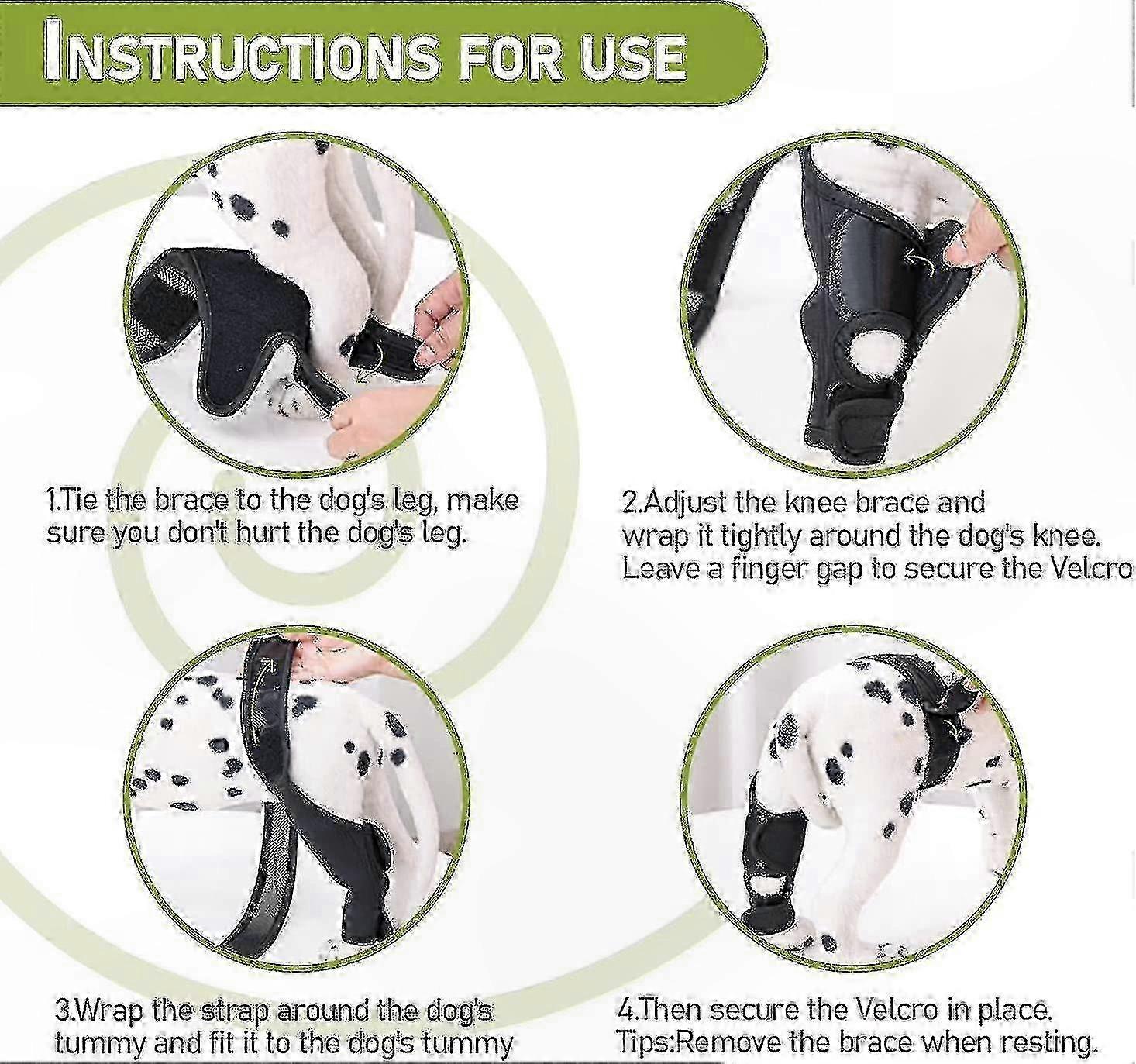 INSTRUCTIONS FOR USE

1.Tie the brace to the dog's leg, make sure you don't hurt the dog's leg.

2.Adjust the knee brace and wrap it tightly around the dog's knee. Leave a finger gap to secure the Velcro

3.Wrap the strap around the dog's tummy and fit it to the dog's tummy

4.Then secure the Velcro in place. Tips:Remove the brace when resting.