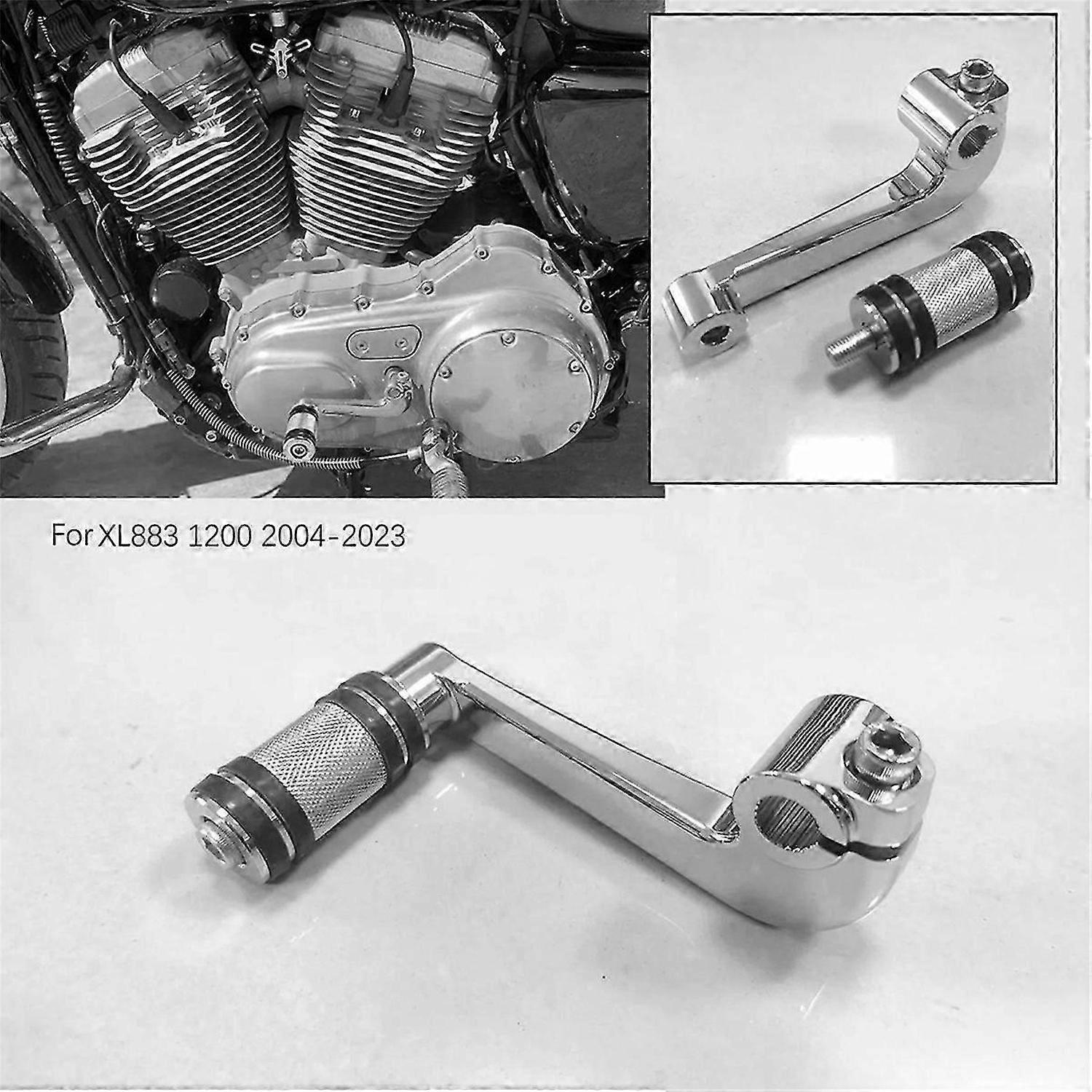 For XL883 1200 2004-2023