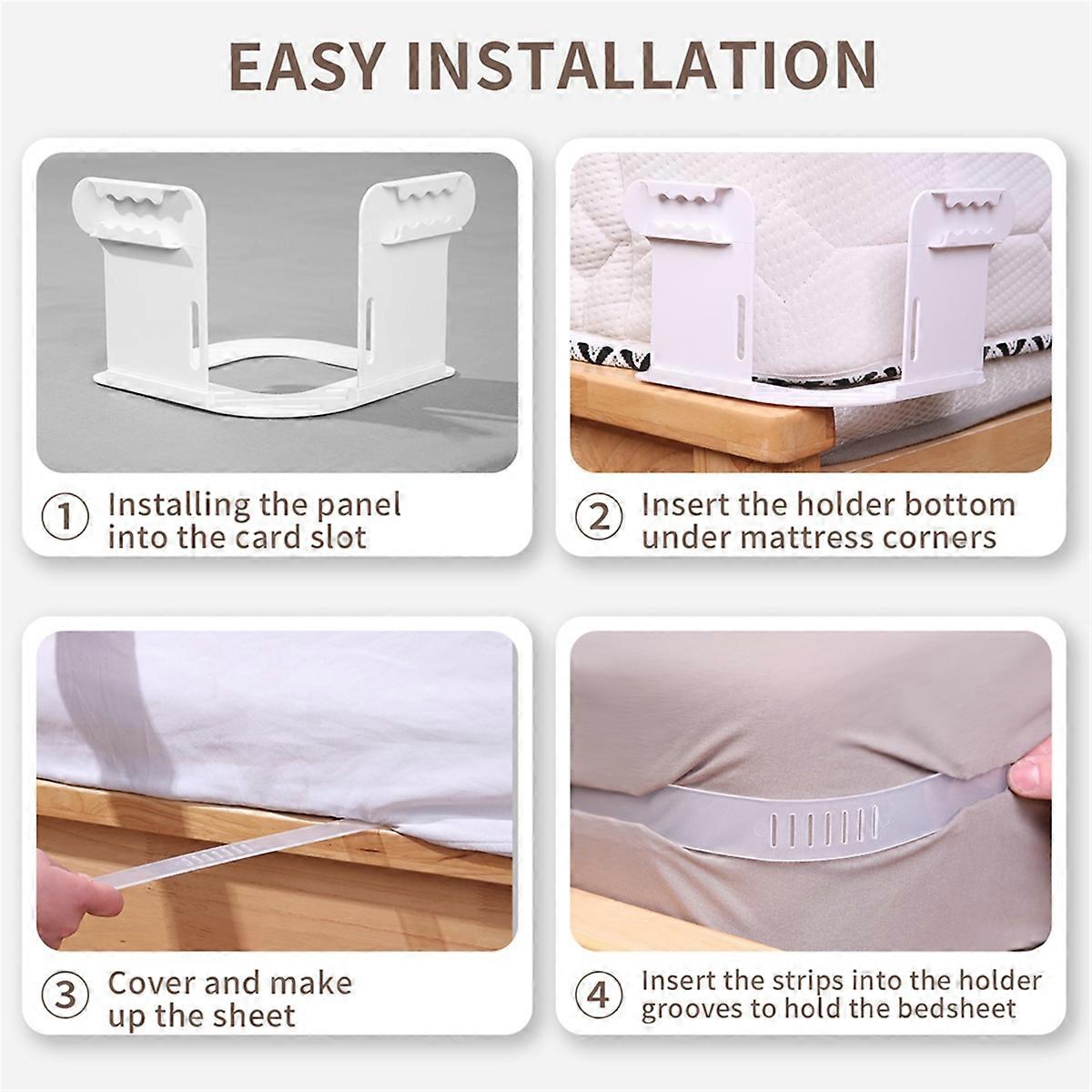 EASY INSTALLATION

① Installing the panel into the card slot

② Insert the holder bottom under mattress corners

③ Cover and make up the sheet

④ Insert the strips into the holder grooves to hold the bedsheet