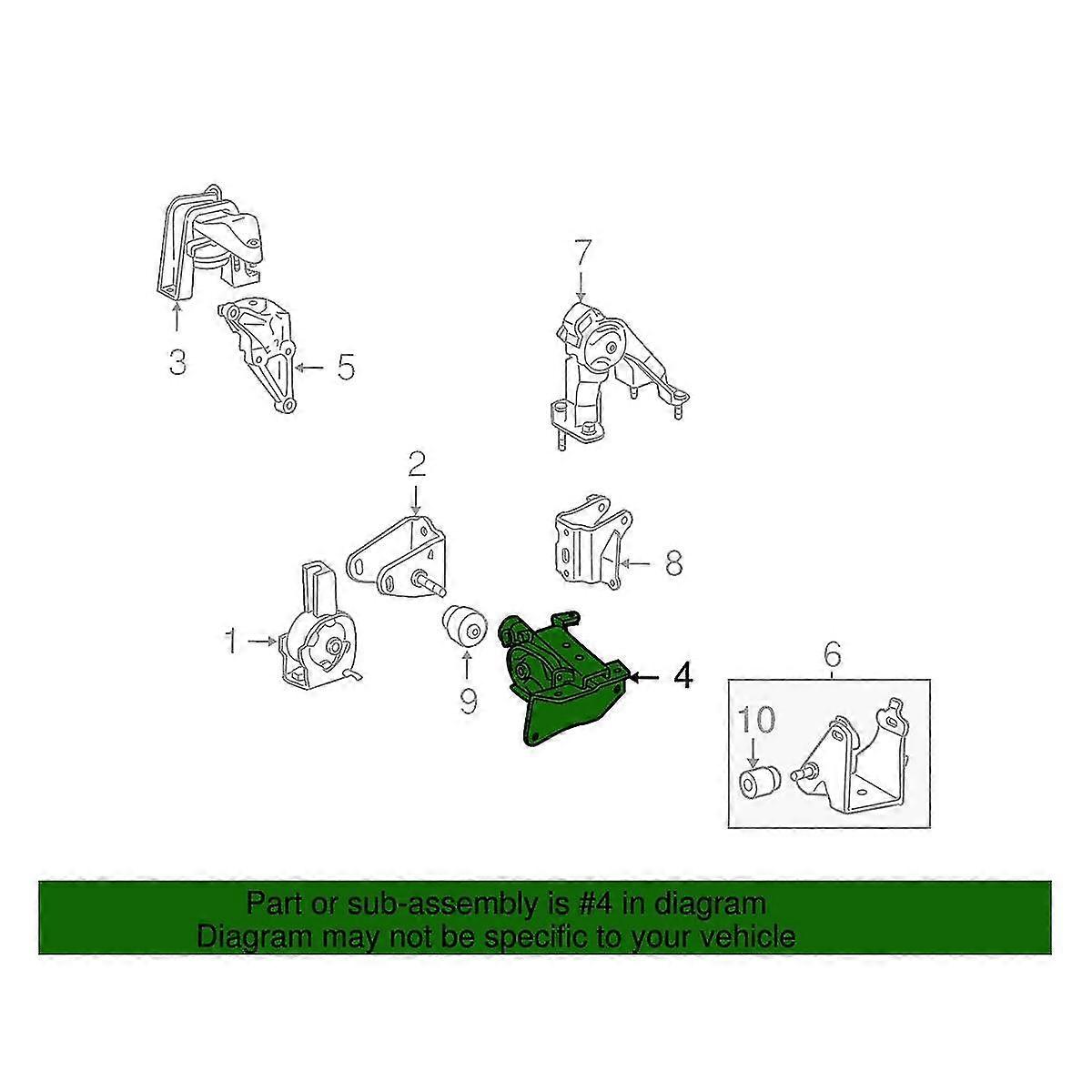 3
5
7
2
8
1
9
4
6
10

Part or sub-assembly is #4 in diagram
Diagram may not be specific to your vehicle