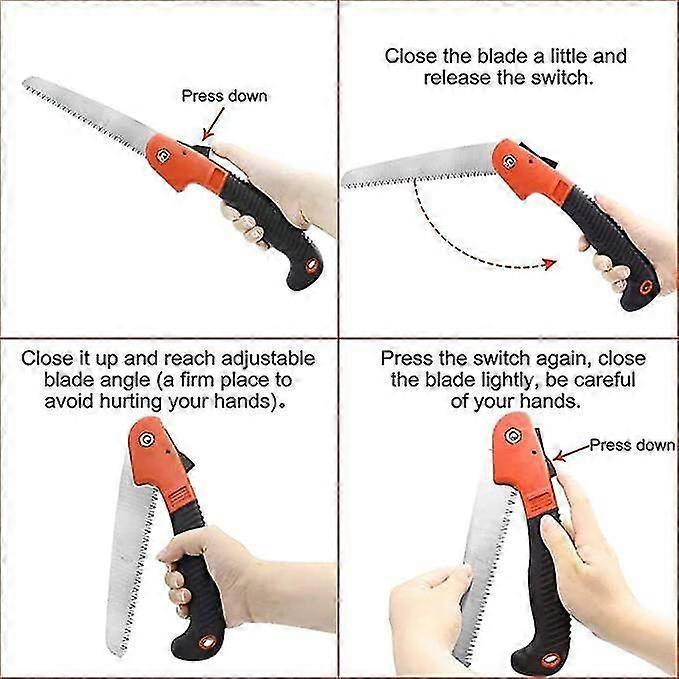 Press down

Close the blade a little and release the switch.

Close it up and reach adjustable blade angle (a firm place to avoid hurting your hands)。

Press the switch again, close the blade lightly, be careful of your hands.

Press down