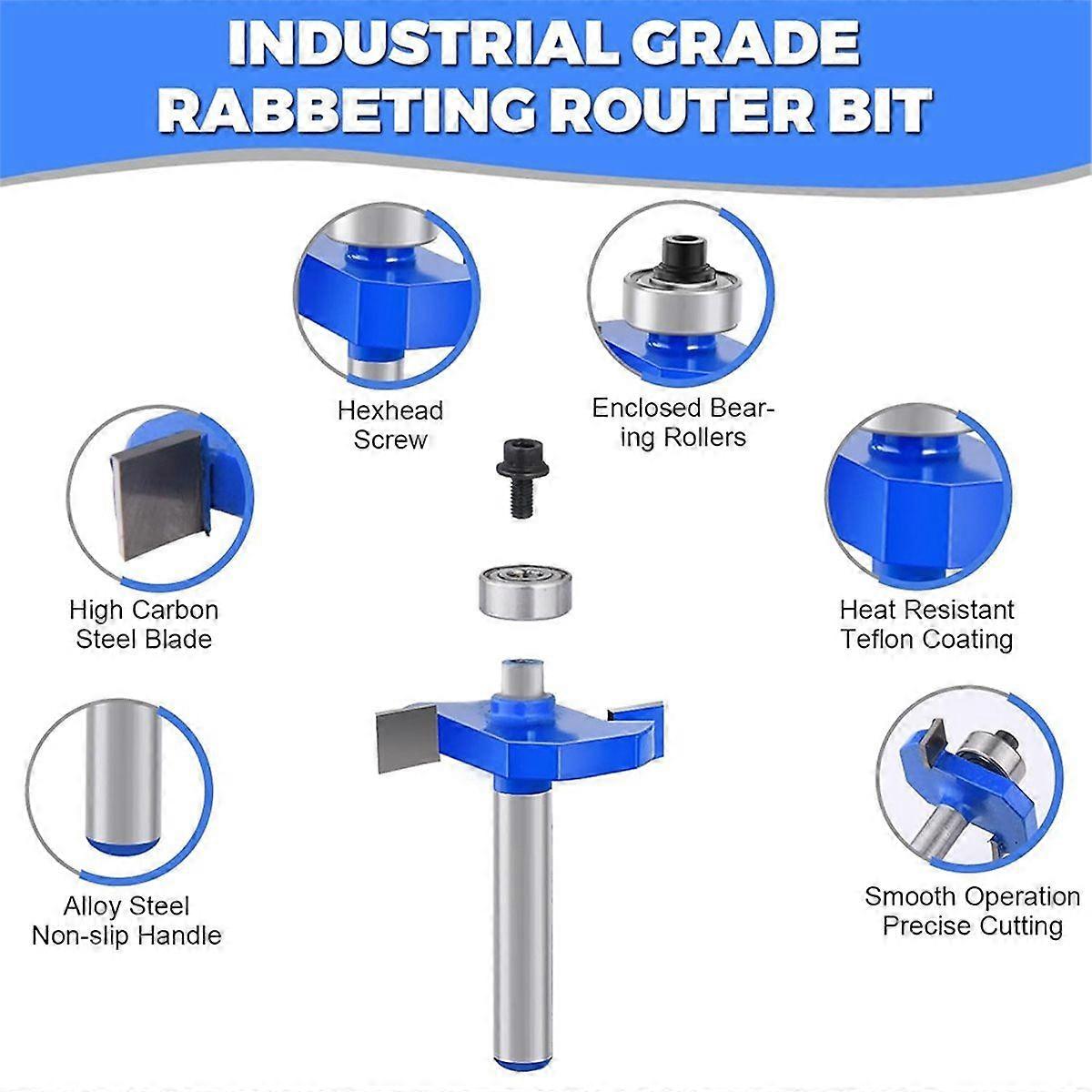 INDUSTRIAL GRADE RABBETING ROUTER BIT

Hexhead Screw

Enclosed Bearing Rollers

High Carbon Steel Blade

Heat Resistant Teflon Coating

Alloy Steel Non-slip Handle

Smooth Operation Precise Cutting