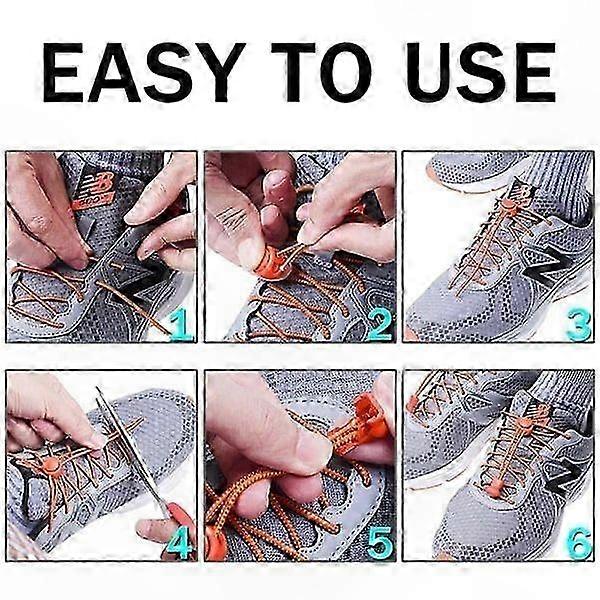 EASY TO USE

1

2

3

4

5

6