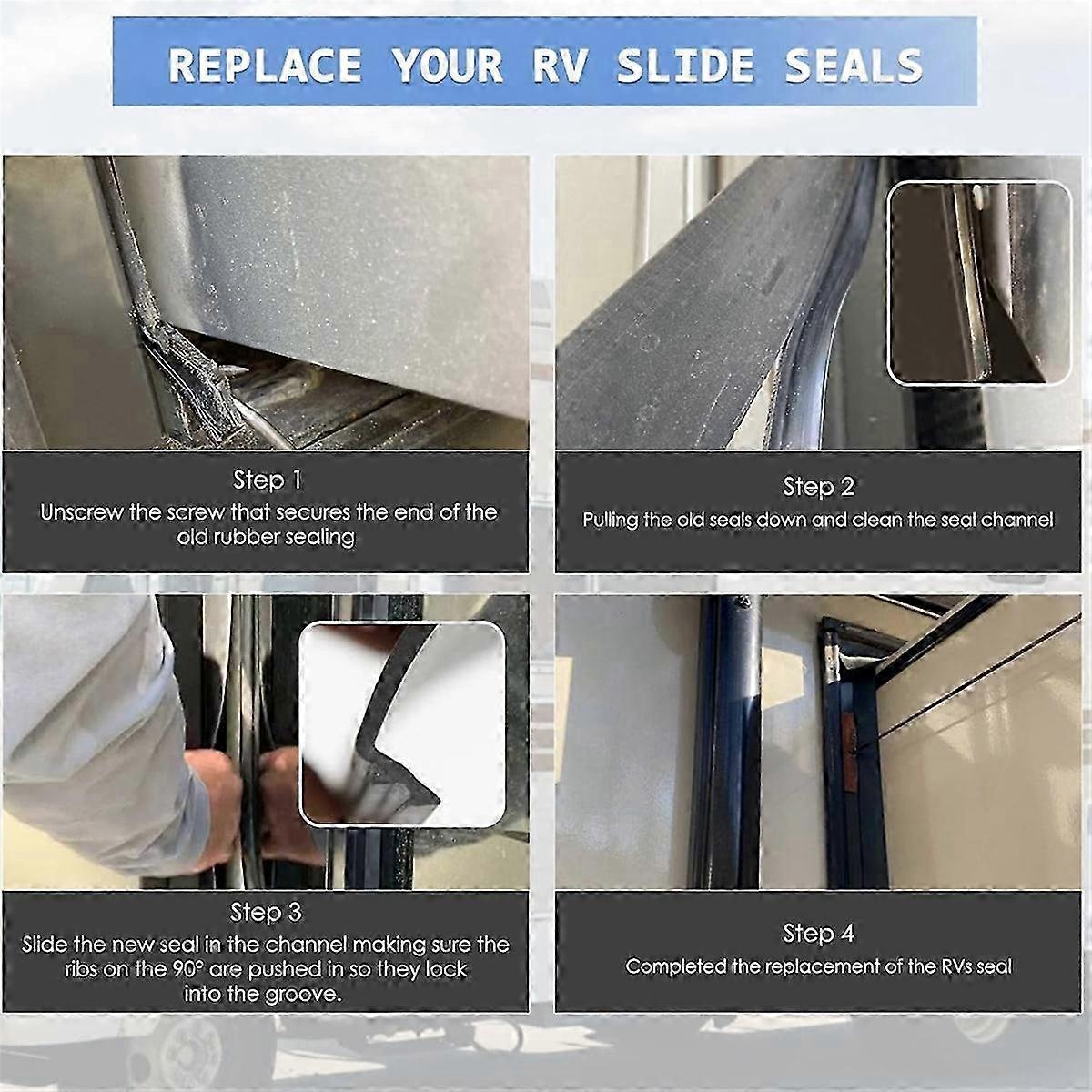 REPLACE YOUR RV SLIDE SEALS

Step 1
Unscrew the screw that secures the end of the old rubber sealing

Step 2
Pulling the old seals down and clean the seal channel

Step 3
Slide the new seal in the channel making sure the ribs on the 90° are pushed in so they lock into the groove.

Step 4
Completed the replacement of the RVs seal