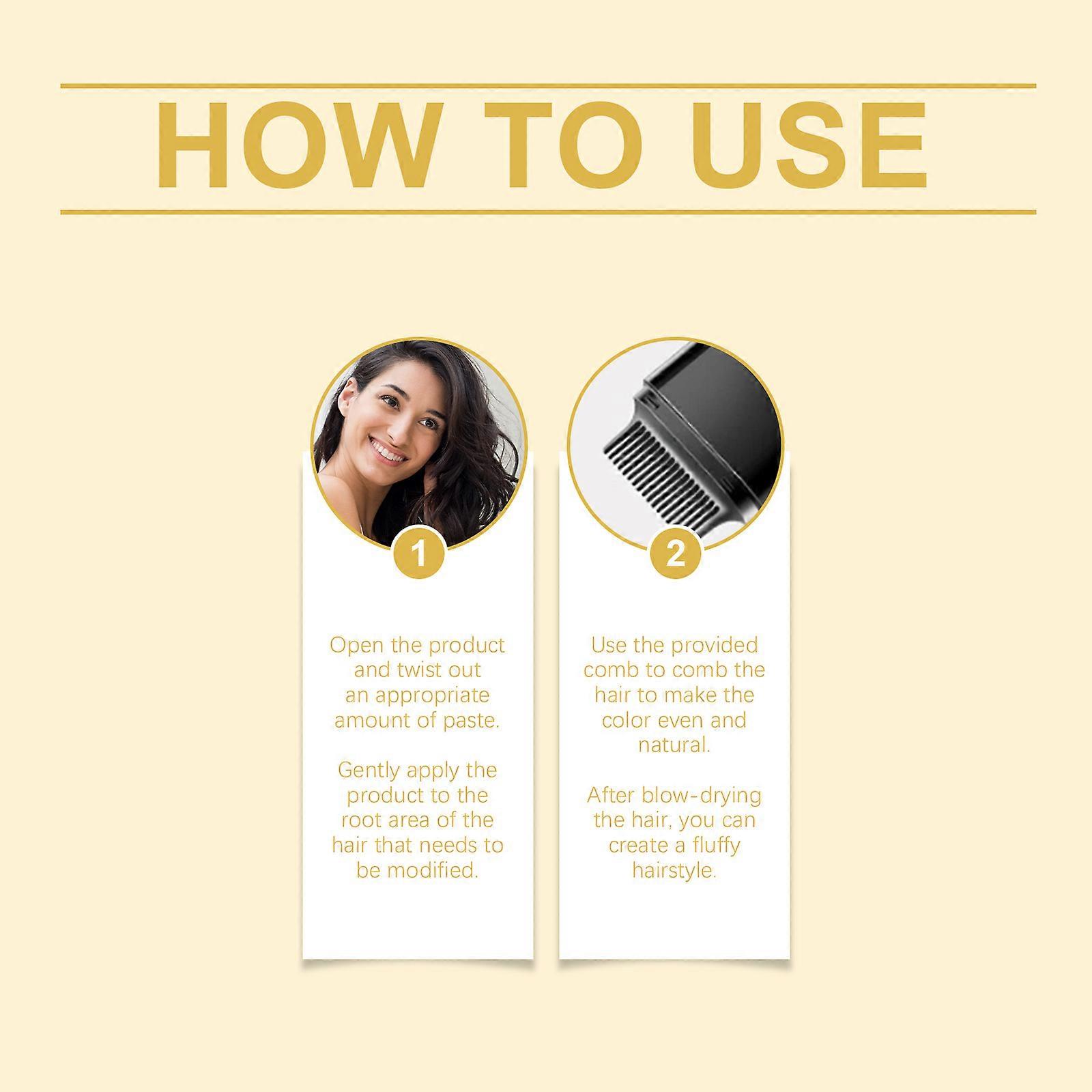 HOW TO USE

1

Open the product and twist out an appropriate amount of paste.

Gently apply the product to the root area of the hair that needs to be modified.

2

Use the provided comb to comb the hair to make the color even and natural.

After blow-drying the hair, you can create a fluffy hairstyle.