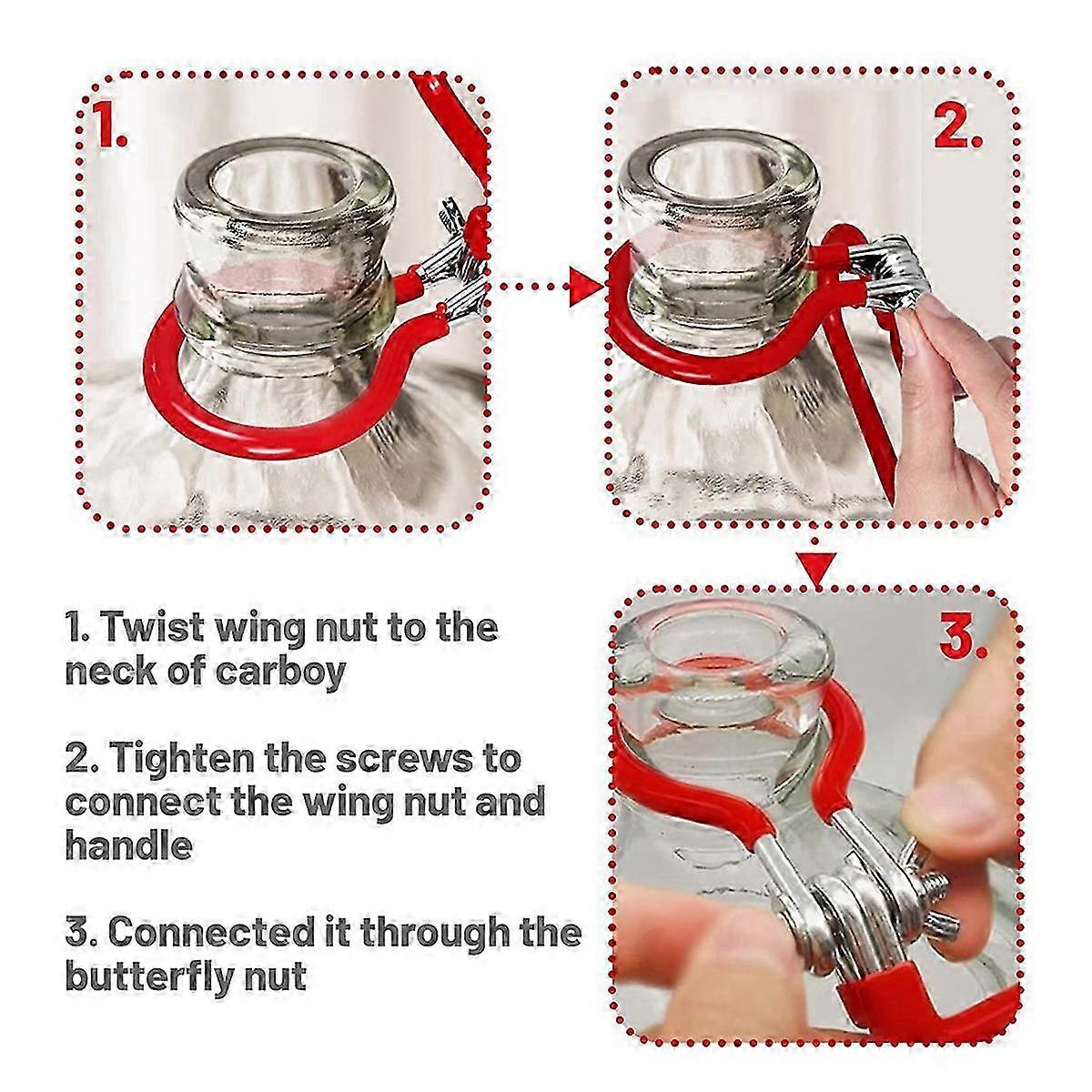 1.

2.

3.

1. Twist wing nut to the neck of carboy

2. Tighten the screws to connect the wing nut and handle

3. Connected it through the butterfly nut