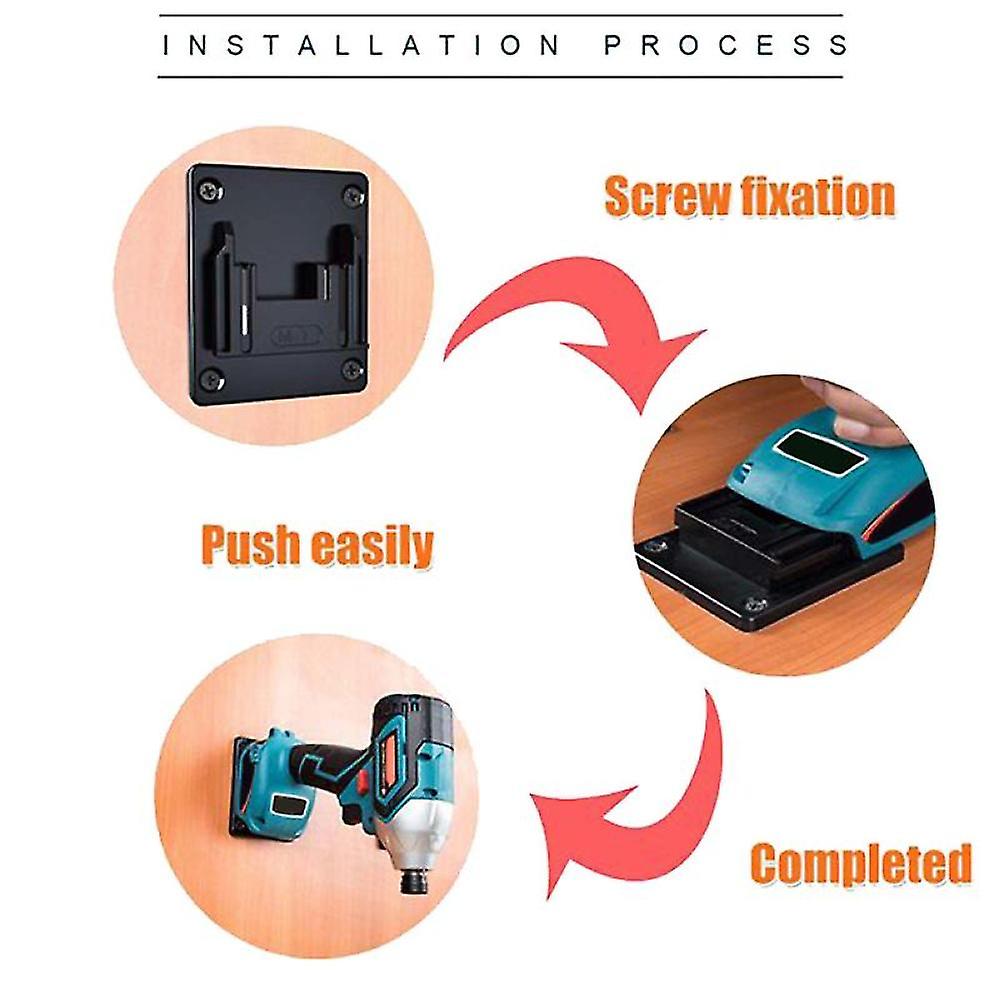 INSTALLATION PROCESS

Screw fixation

Push easily

Completed