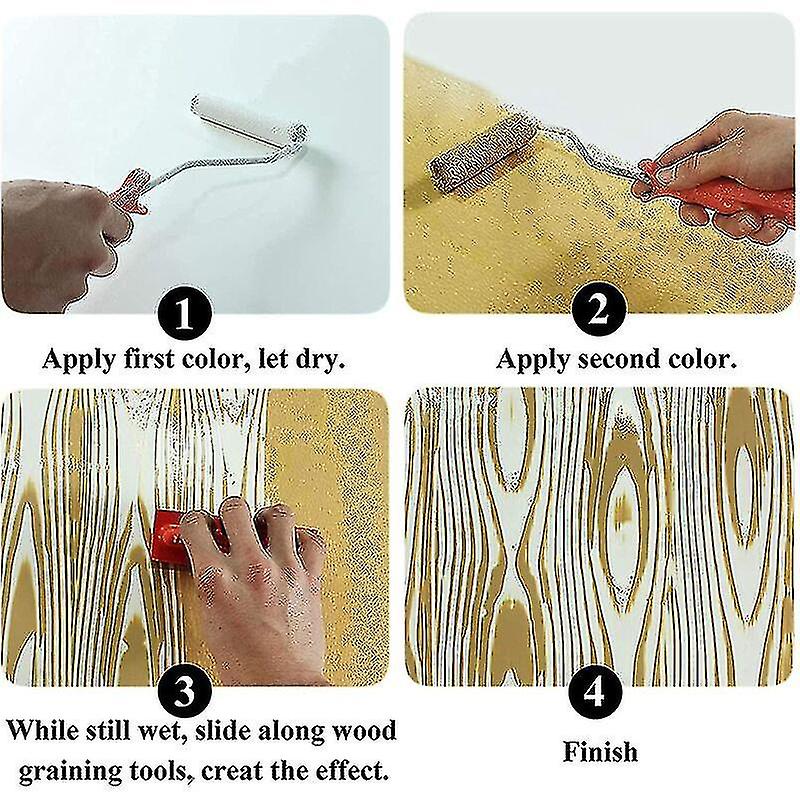 1

Apply first color, let dry.

2

Apply second color.

3

While still wet, slide along wood graining tools, creat the effect.

4

Finish