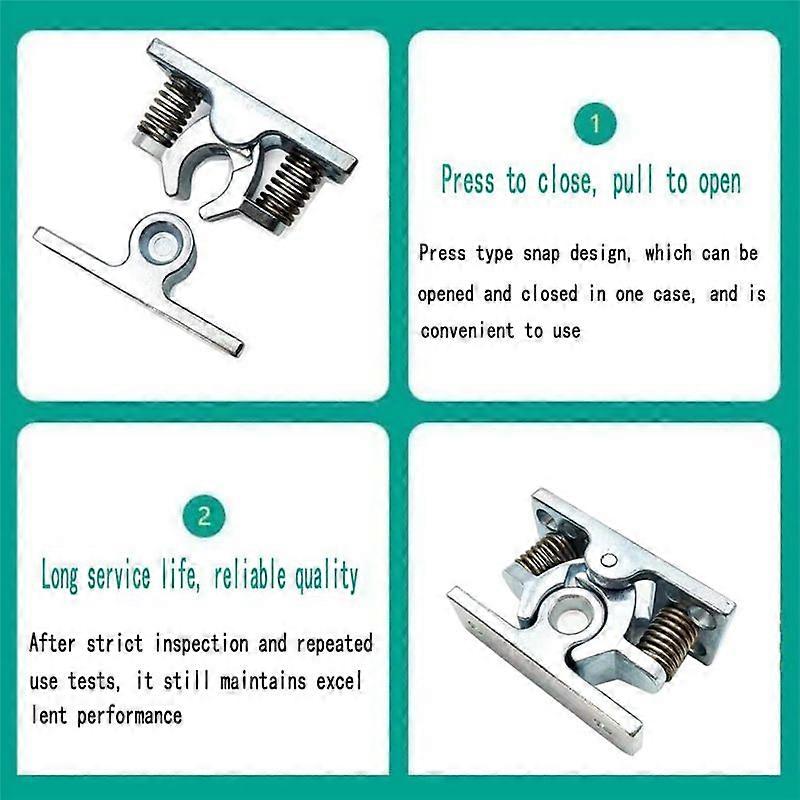 1

Press to close, pull to open

Press type snap design, which can be opened and closed in one case, and is convenient to use

2

Long service life, reliable quality

After strict inspection and repeated use tests, it still maintains excel lent performance