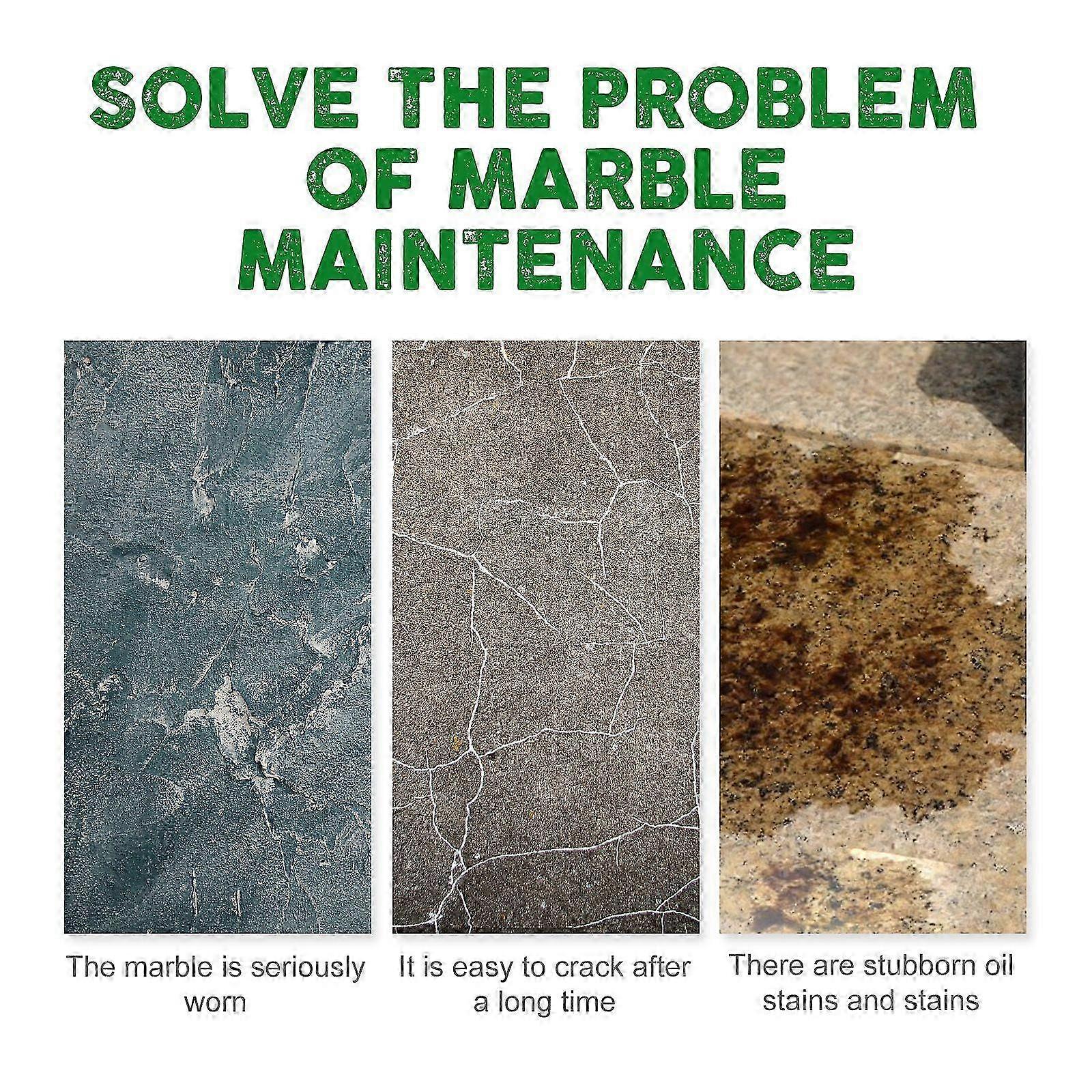 SOLVE THE PROBLEM OF MARBLE MAINTENANCE

The marble is seriously worn

It is easy to crack after a long time

There are stubborn oil stains and stains