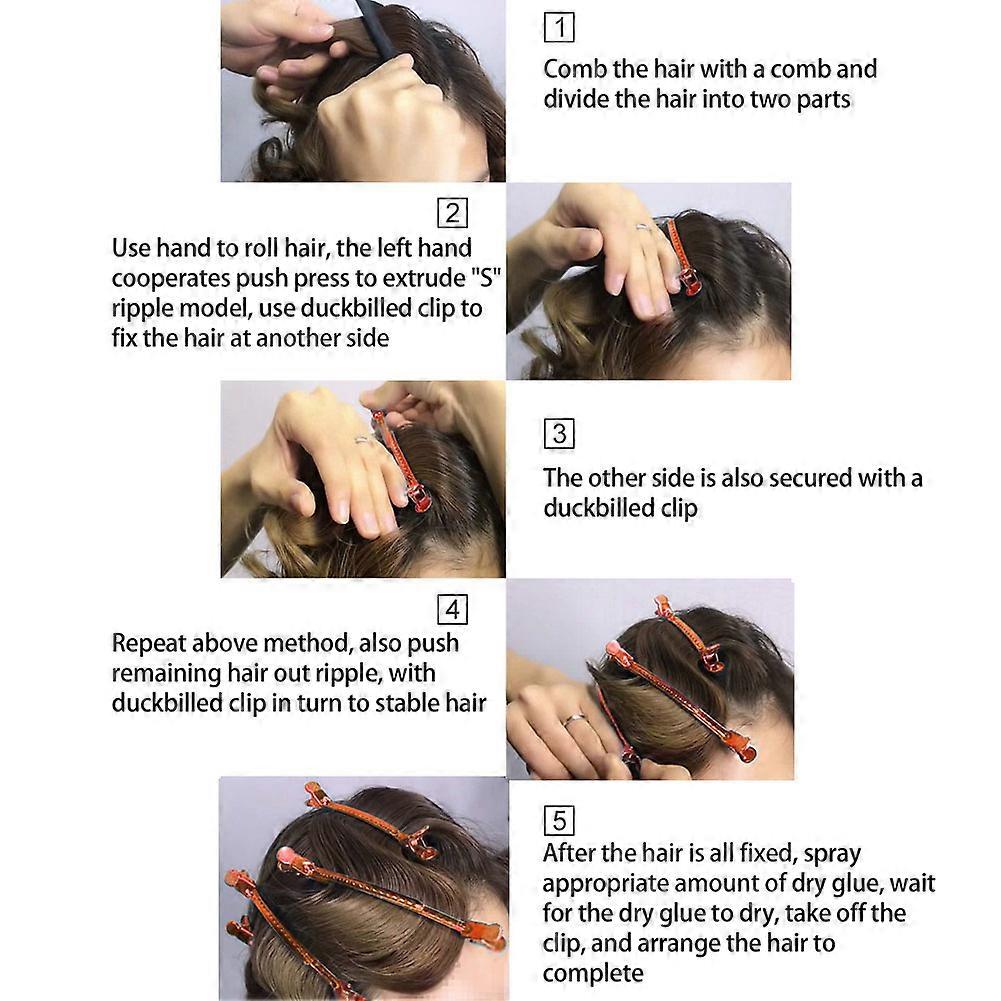 1
Comb the hair with a comb and divide the hair into two parts

2
Use hand to roll hair, the left hand cooperates push press to extrude "S" ripple model, use duckbilled clip to fix the hair at another side

3
The other side is also secured with a duckbilled clip

4
Repeat above method, also push remaining hair out ripple, with duckbilled clip in turn to stable hair

5
After the hair is all fixed, spray appropriate amount of dry glue, wait for the dry glue to dry, take off the clip, and arrange the hair to complete