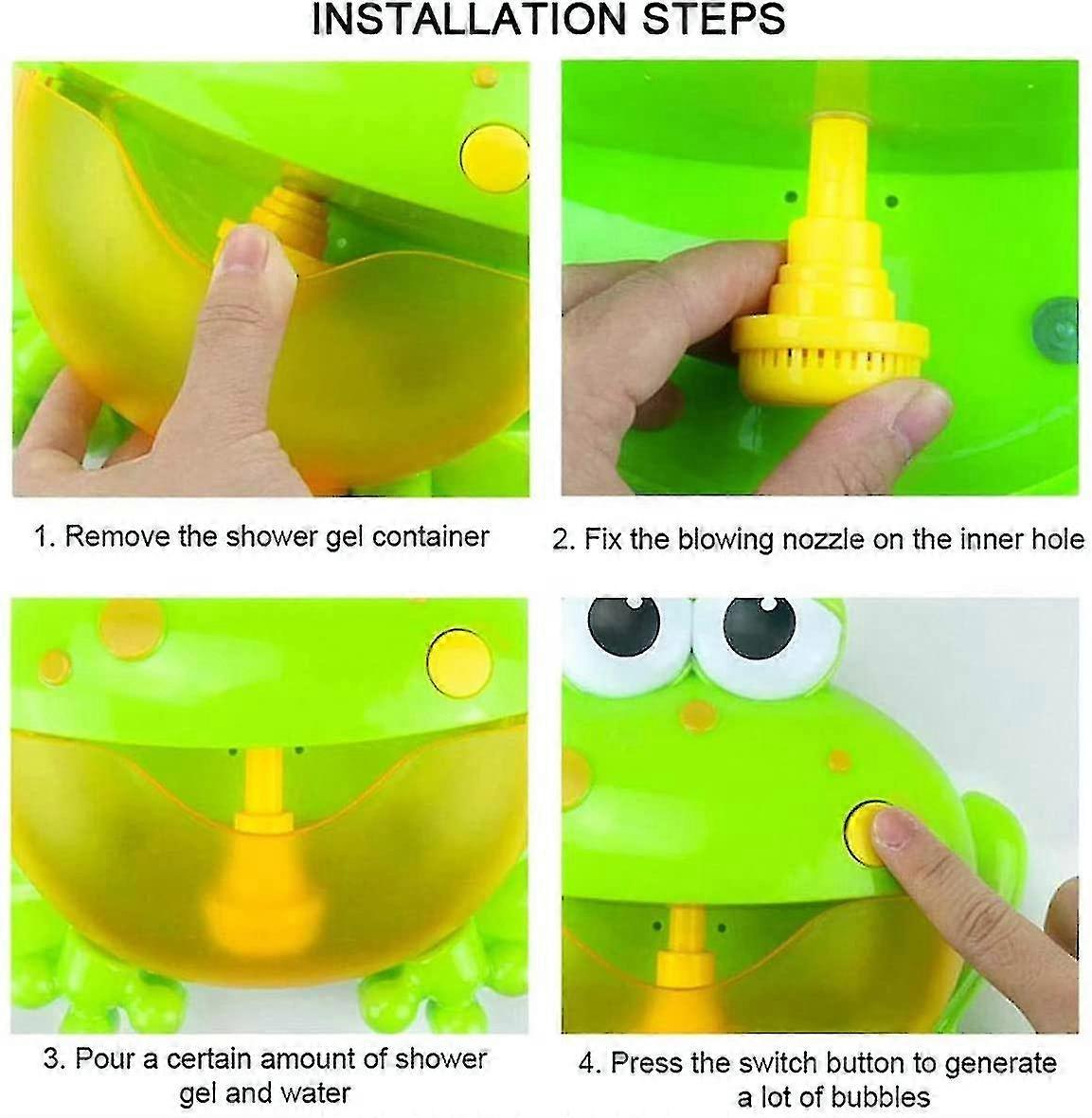 INSTALLATION STEPS

1. Remove the shower gel container

2. Fix the blowing nozzle on the inner hole

3. Pour a certain amount of shower gel and water

4. Press the switch button to generate a lot of bubbles