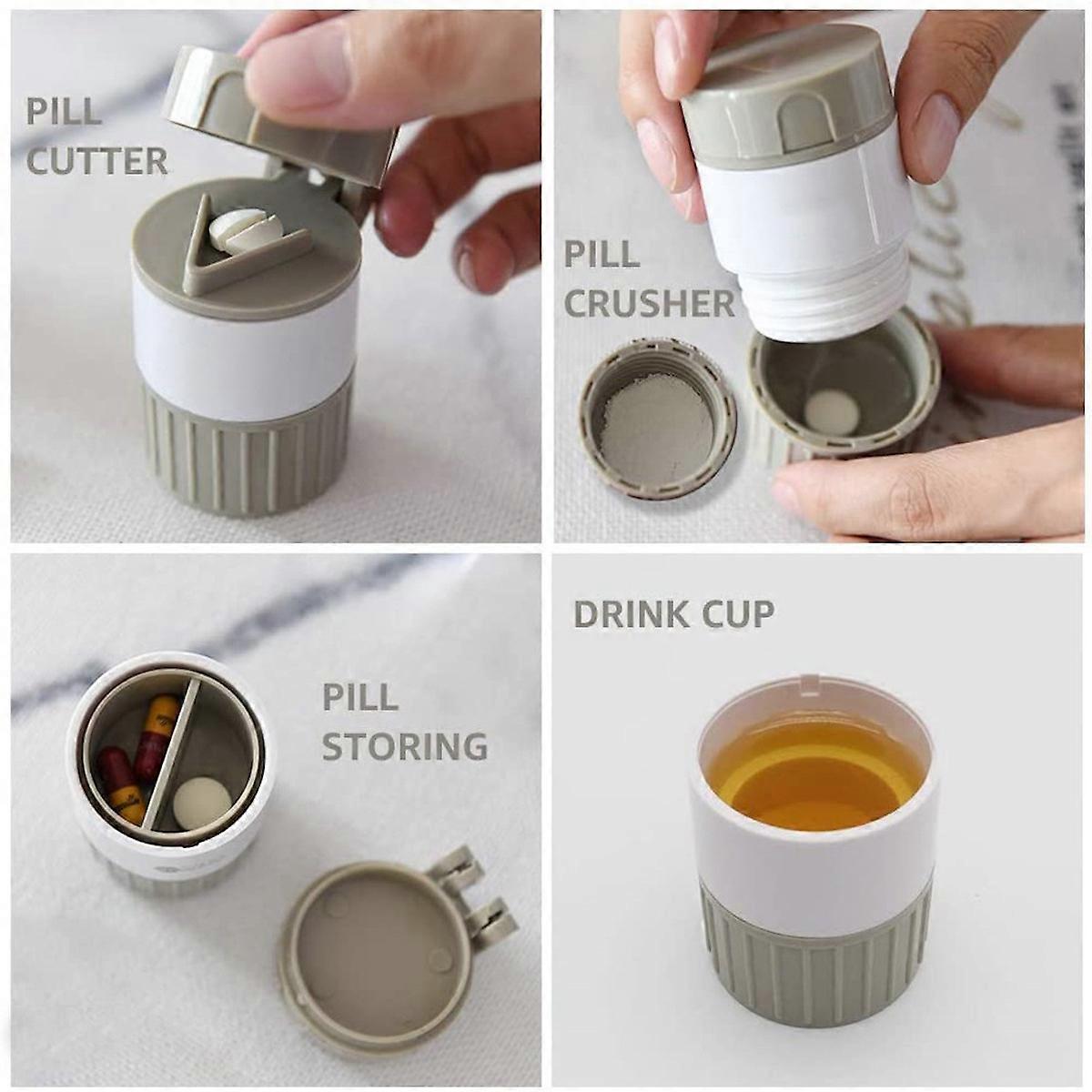 PILL CUTTER

PILL CRUSHER

PILL STORING

DRINK CUP