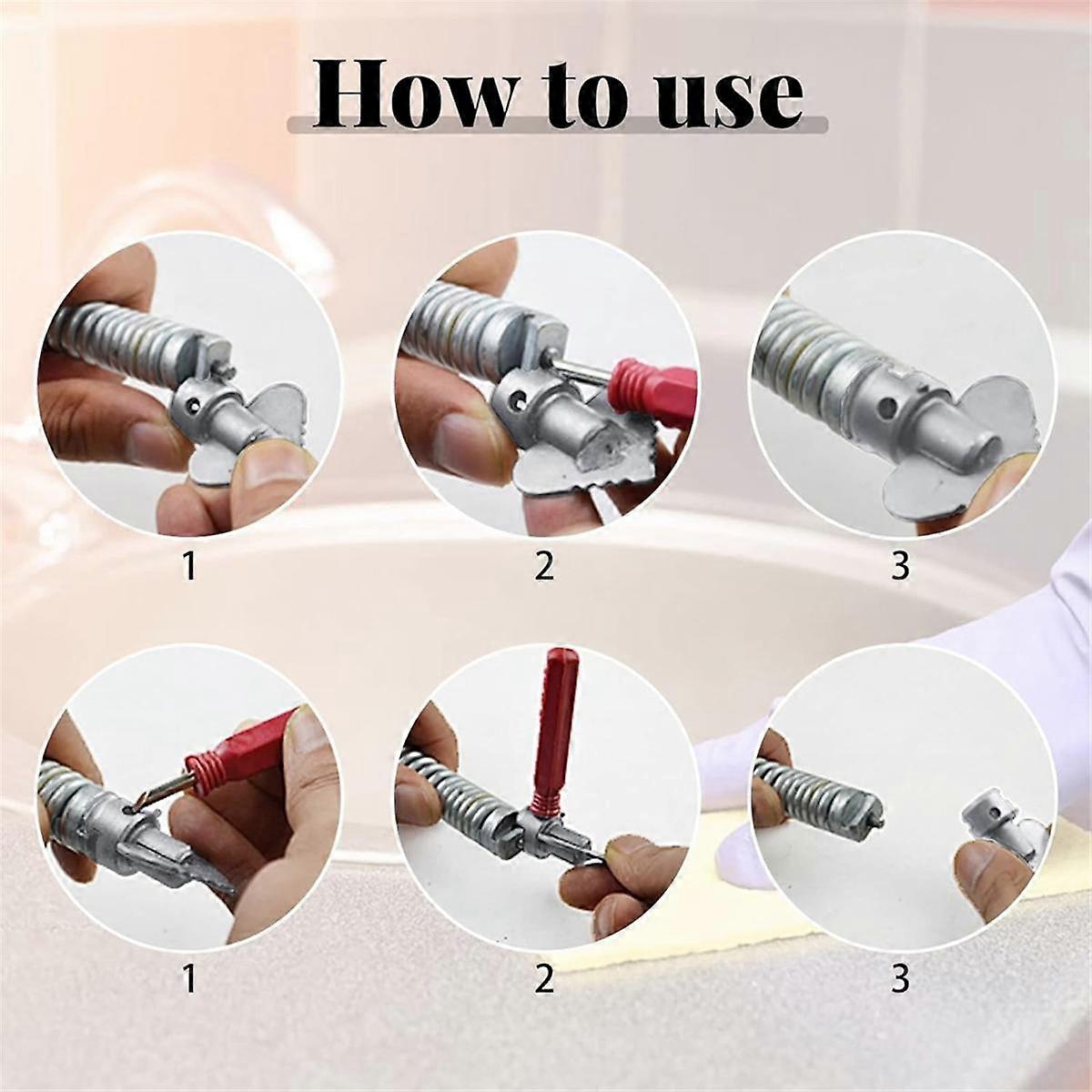 How to use

1

2

3

1

2

3