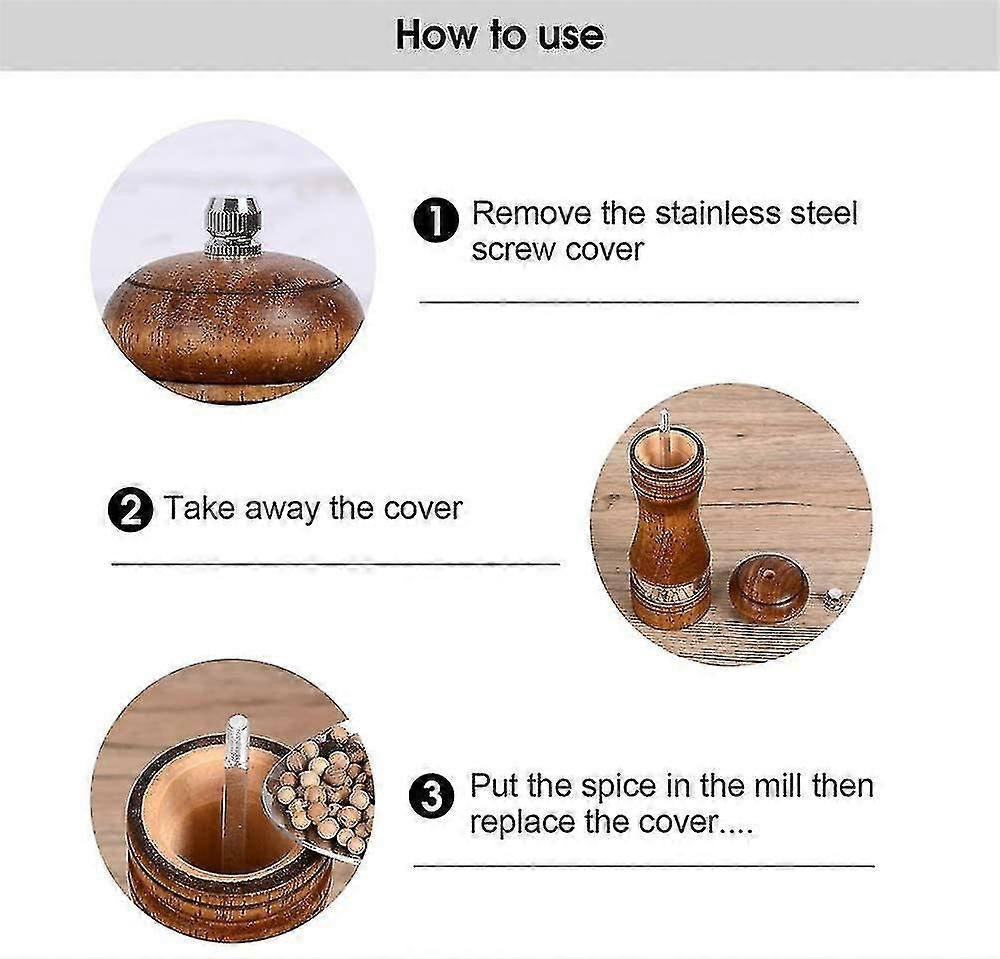 How to use

1 Remove the stainless steel screw cover

2 Take away the cover

3 Put the spice in the mill then replace the cover....