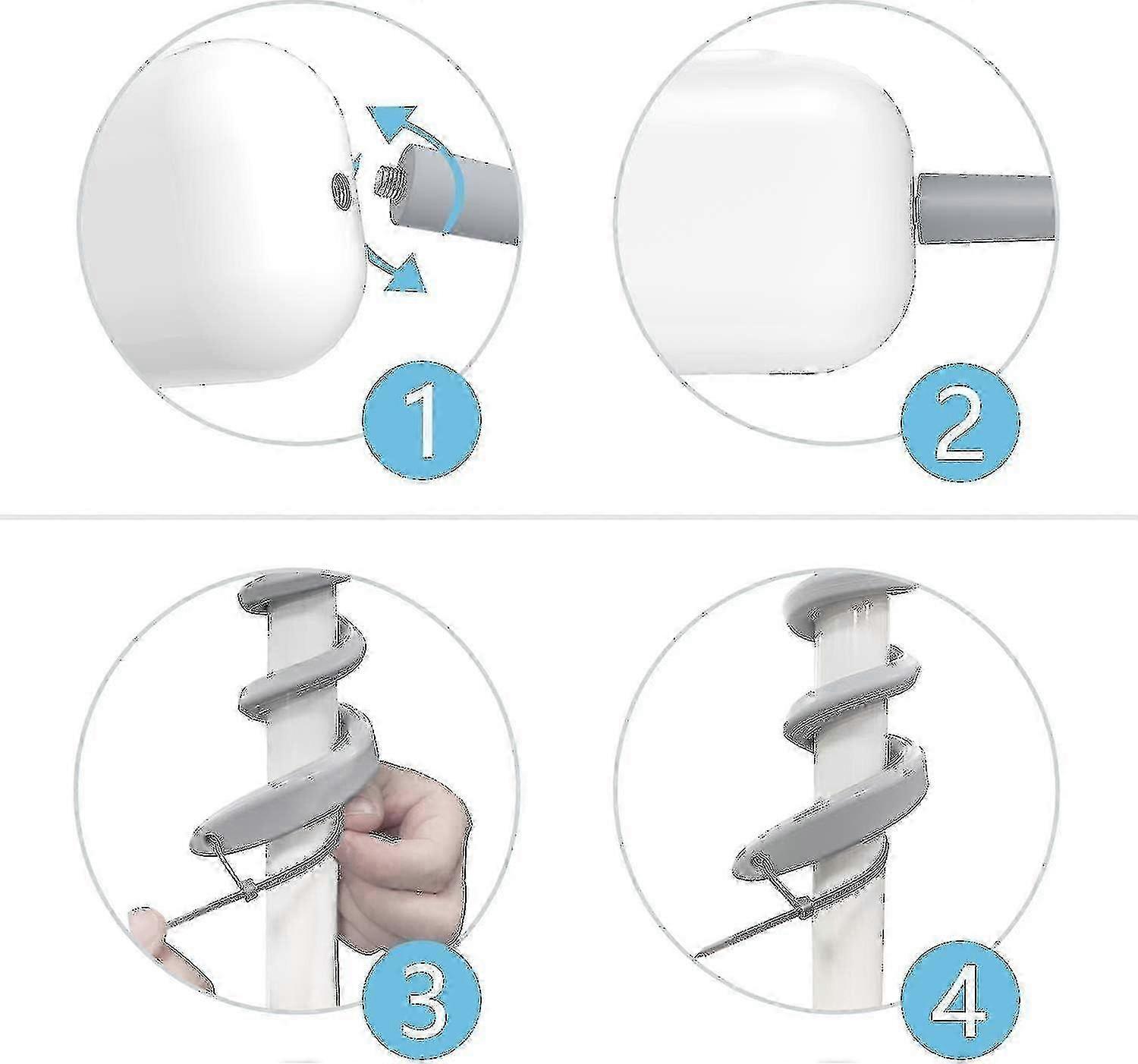 1

2

3

4