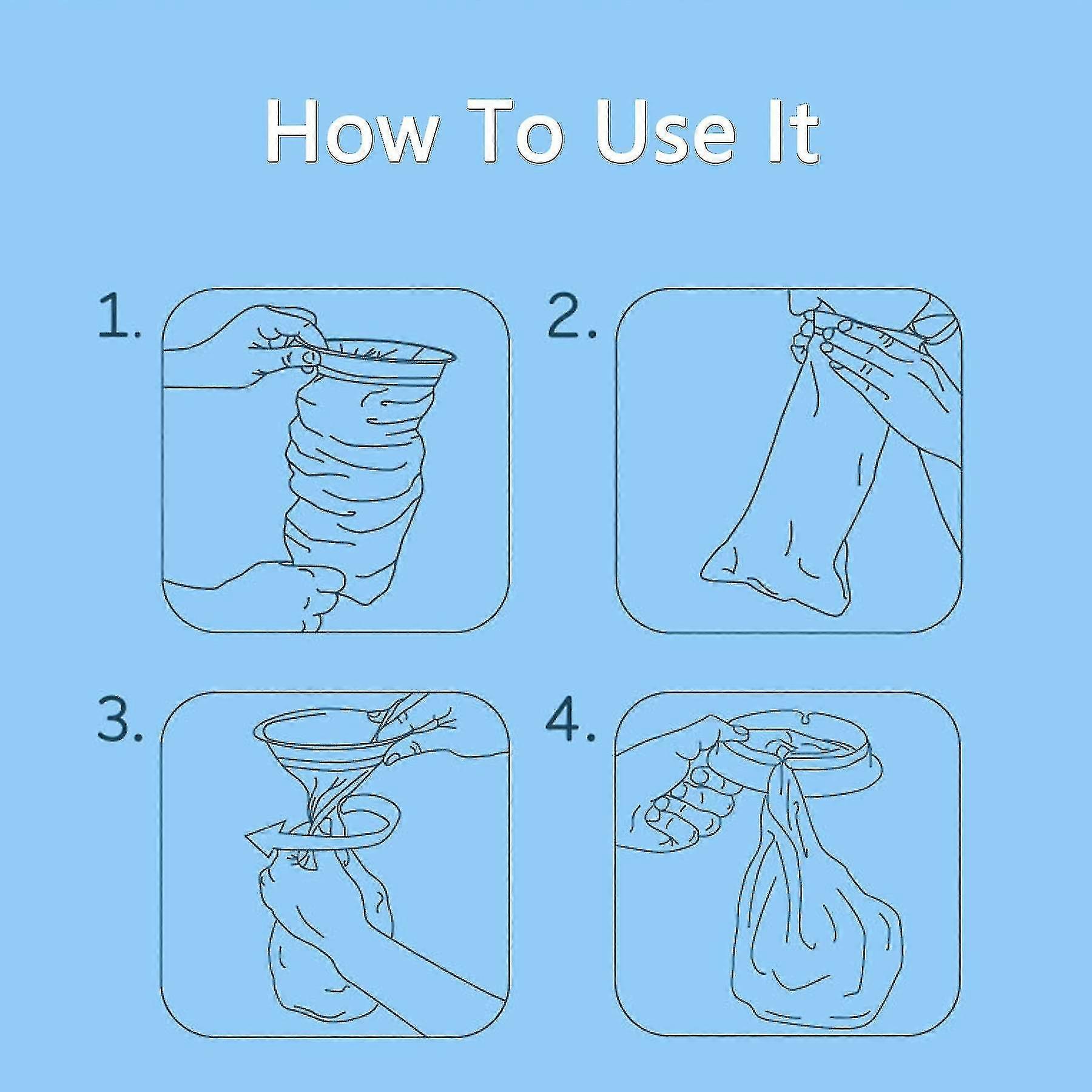 How To Use It

1.

2.

3.

4.