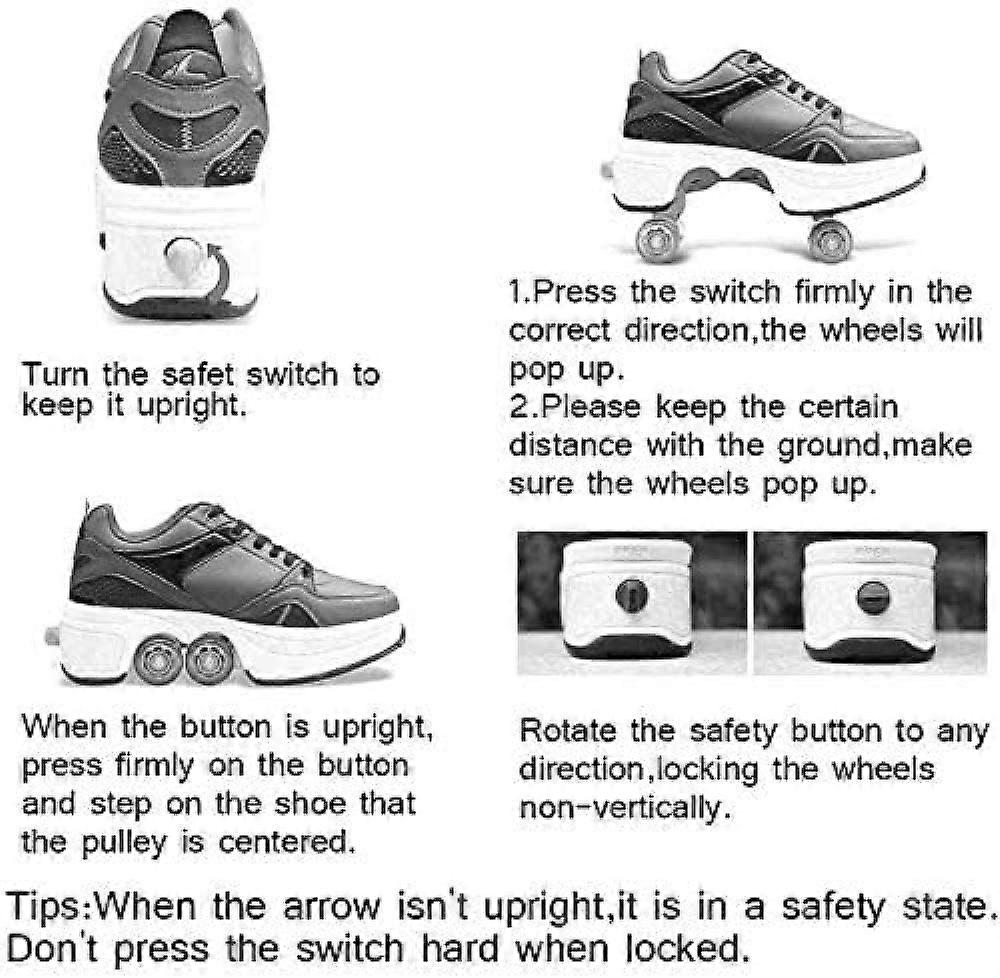 Turn the safet switch to keep it upright.

1.Press the switch firmly in the correct direction,the wheels will pop up.
2.Please keep the certain distance with the ground,make sure the wheels pop up.

When the button is upright, press firmly on the button and step on the shoe that the pulley is centered.

Rotate the safety button to any direction,locking the wheels non-vertically.

Tips:When the arrow isn't upright,it is in a safety state. Don't press the switch hard when locked.