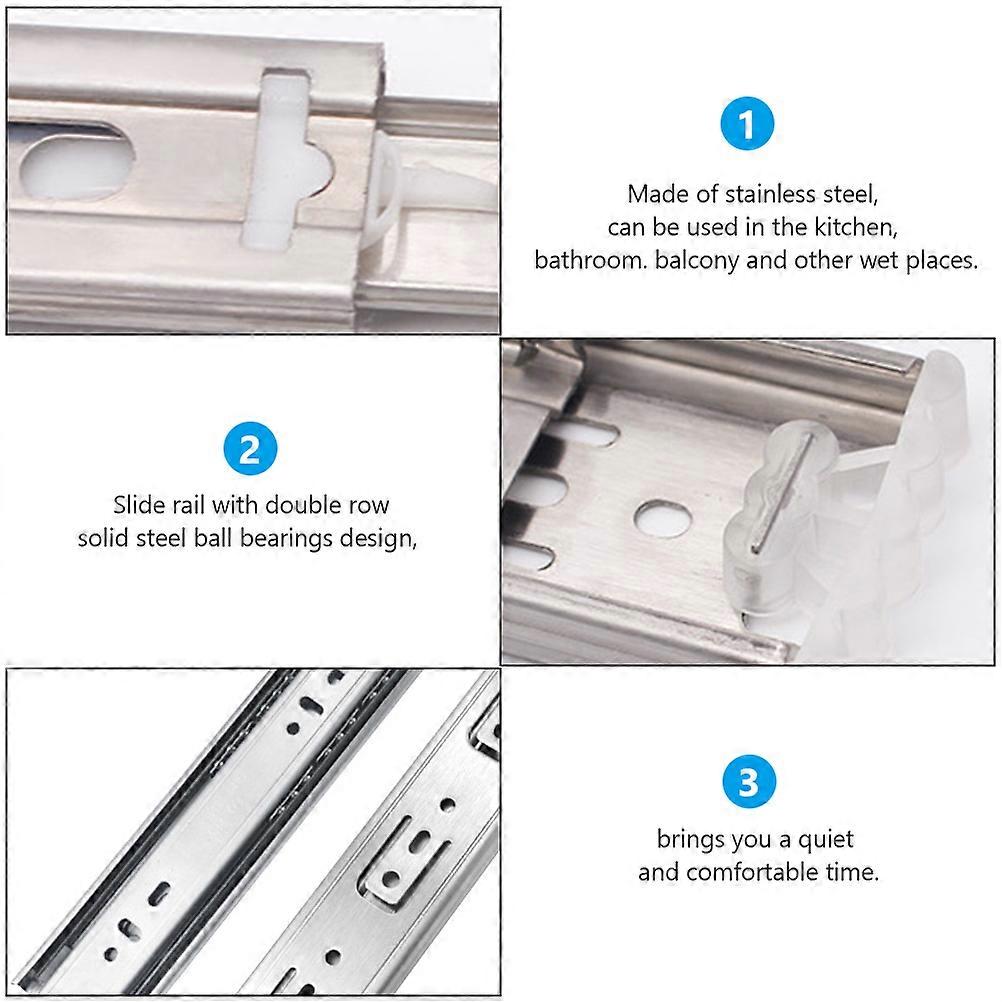 1

Made of stainless steel, can be used in the kitchen, bathroom. balcony and other wet places.

2

Slide rail with double row solid steel ball bearings design,

3

brings you a quiet and comfortable time.