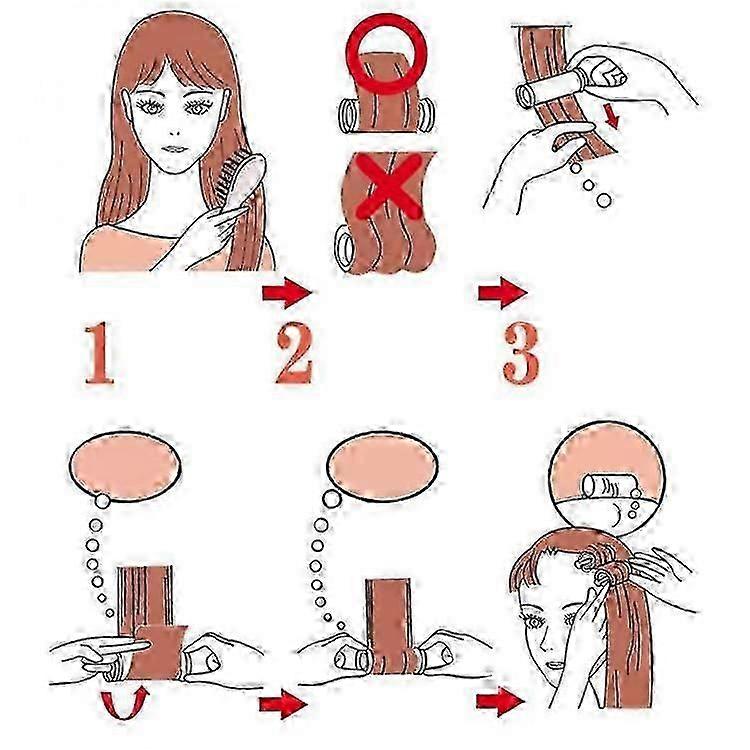 1

2

3