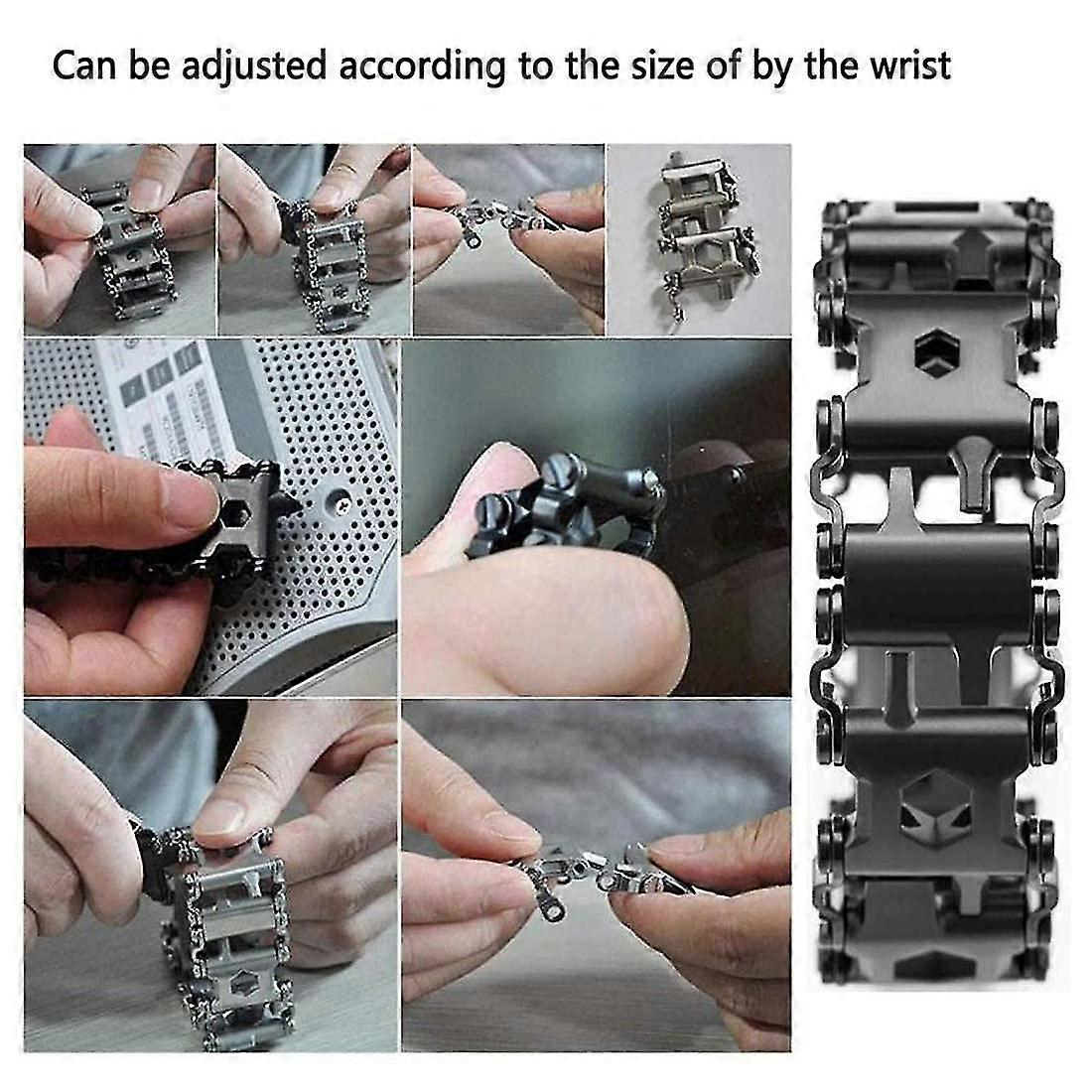 Can be adjusted according to the size of by the wrist