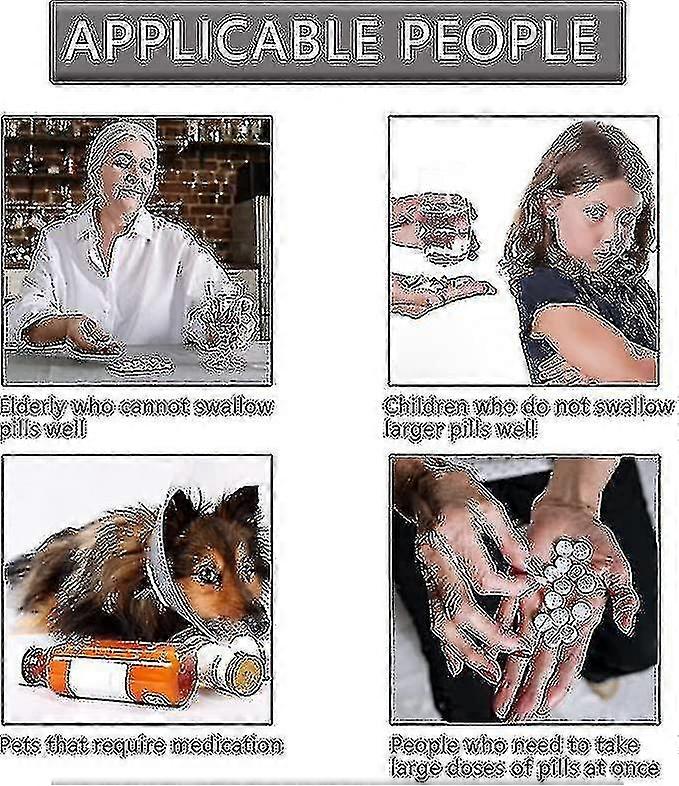 APPLICABLE PEOPLE

Elderly who cannot swallow pills well

Children who do not swallow larger pills well

Pets that require medication

People who need to take large doses of pills at once