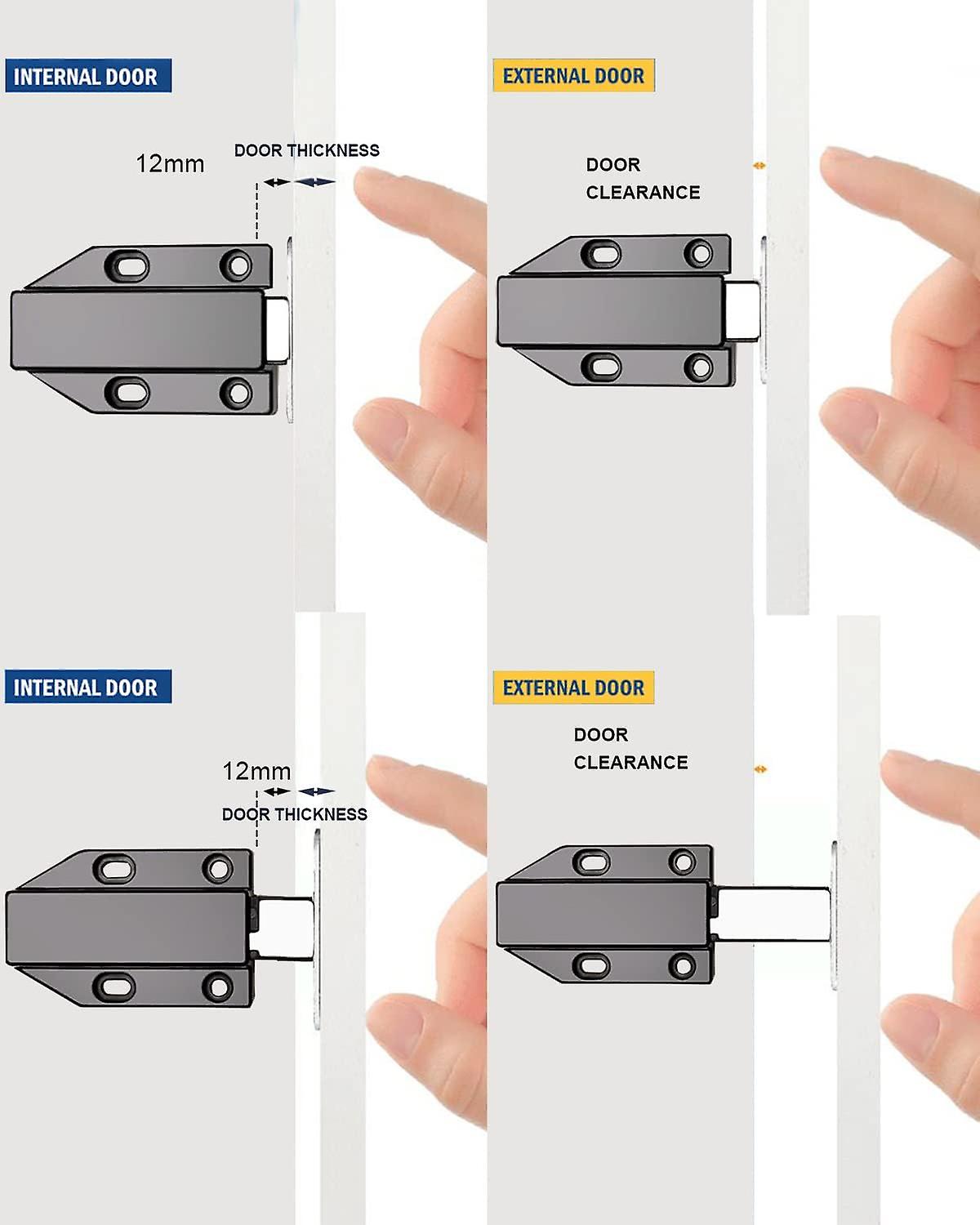 INTERNAL DOOR

12mm

DOOR THICKNESS

EXTERNAL DOOR

DOOR CLEARANCE

INTERNAL DOOR

12mm

DOOR THICKNESS

EXTERNAL DOOR

DOOR CLEARANCE