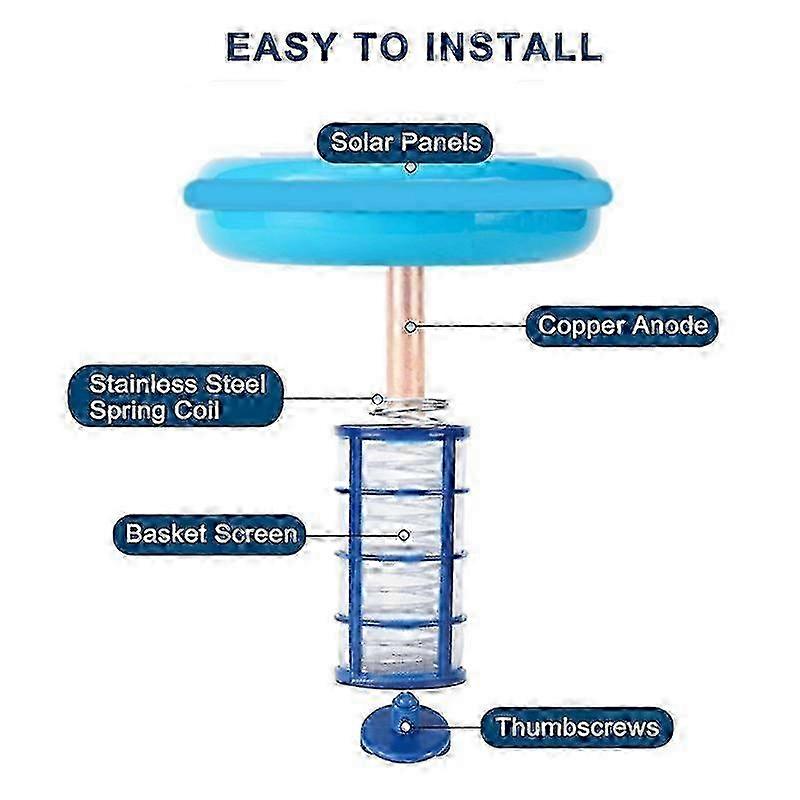 EASY TO INSTALL

Solar Panels

Copper Anode

Stainless Steel Spring Coil

Basket Screen

Thumbscrews