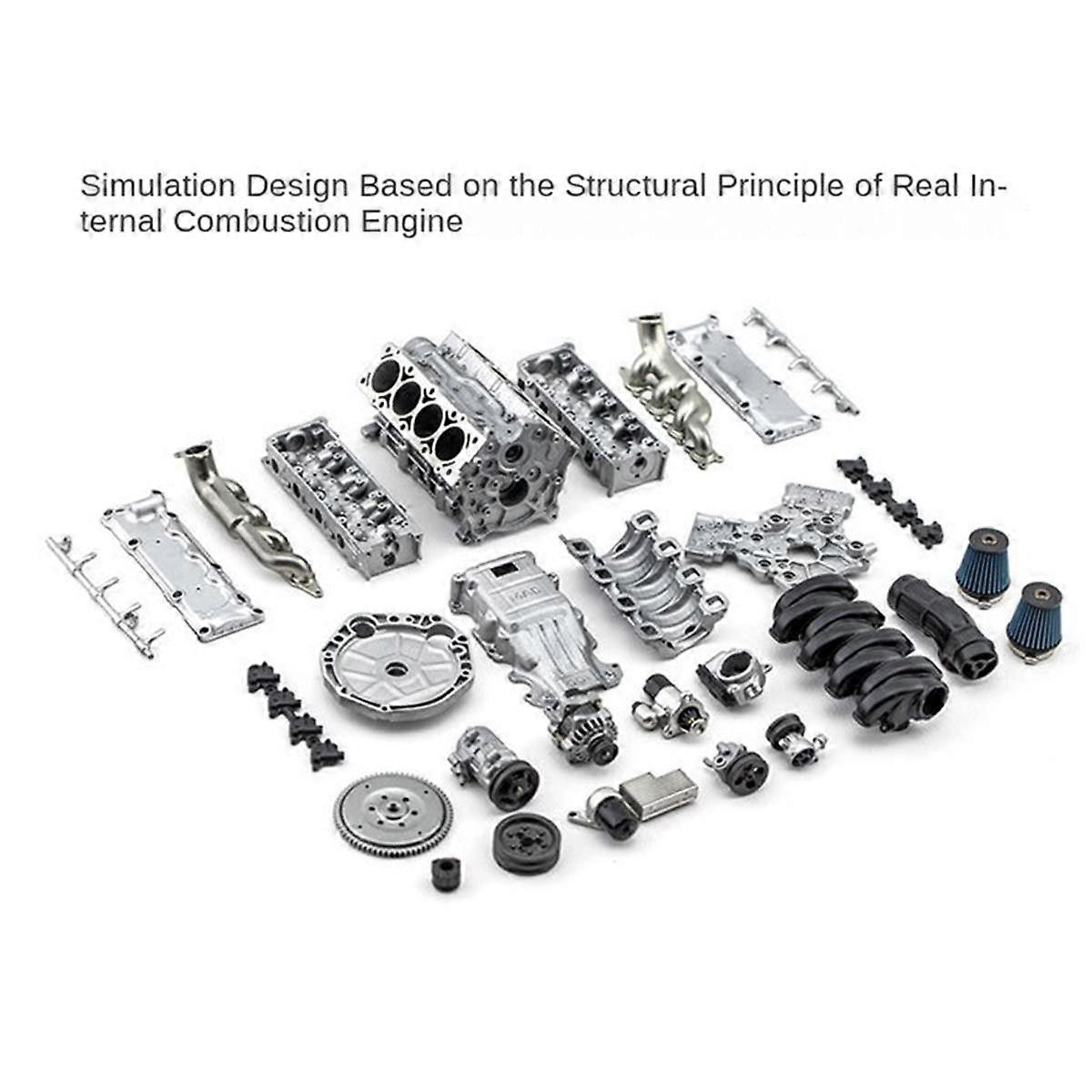 Simulation Design Based on the Structural Principle of Real Internal Combustion Engine