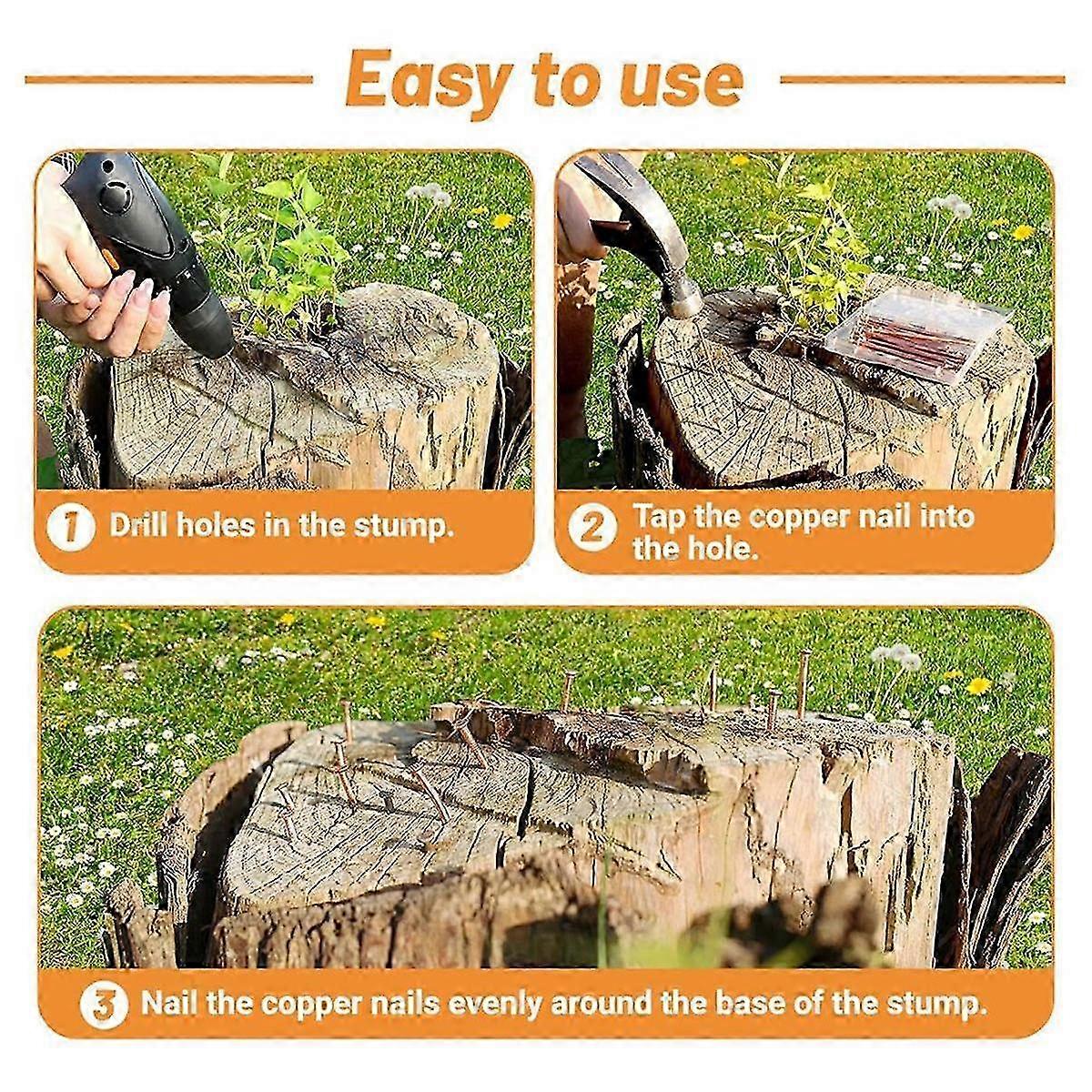 Easy to use

1 Drill holes in the stump.

2 Tap the copper nail into the hole.

3 Nail the copper nails evenly around the base of the stump.