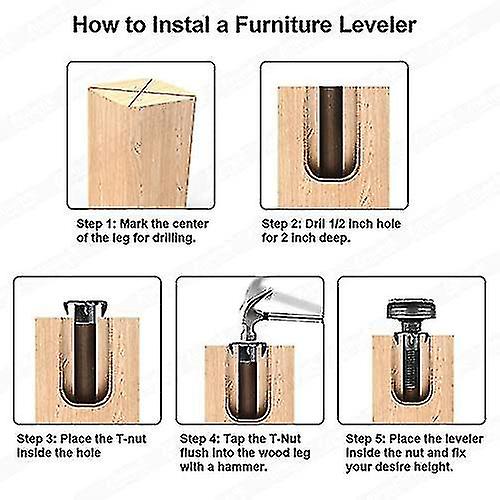 How to Instal a Furniture Leveler

Step 1: Mark the center of the leg for drilling.

Step 2: Dril 1/2 inch hole for 2 inch deep.

Step 3: Place the T-nut inside the hole

Step 4: Tap the T-Nut flush into the wood leg with a hammer.

Step 5: Place the leveler inside the nut and fix your desire height.