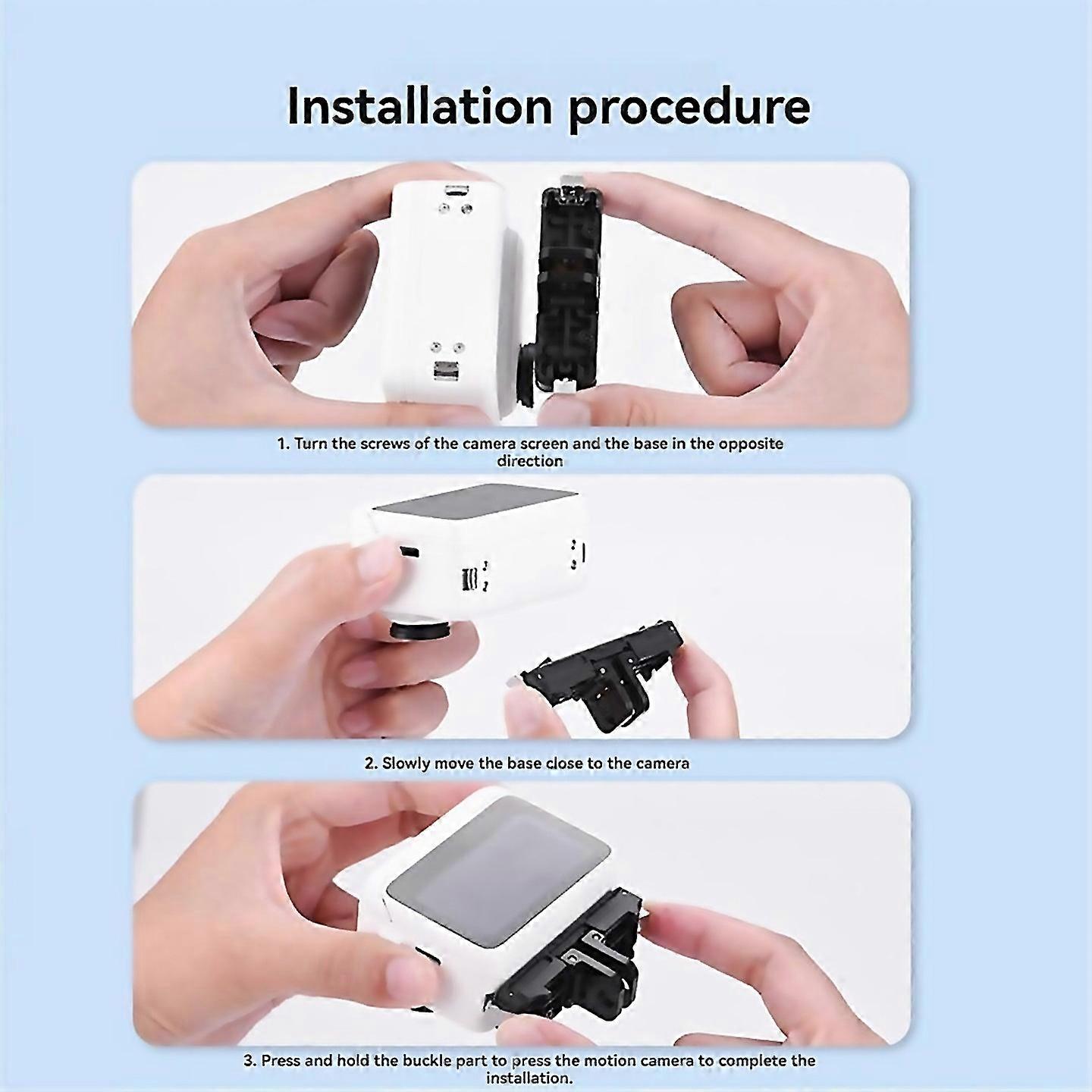 Installation procedure

1. Turn the screws of the camera screen and the base in the opposite direction

2. Slowly move the base close to the camera

3. Press and hold the buckle part to press the motion camera to complete the installation.