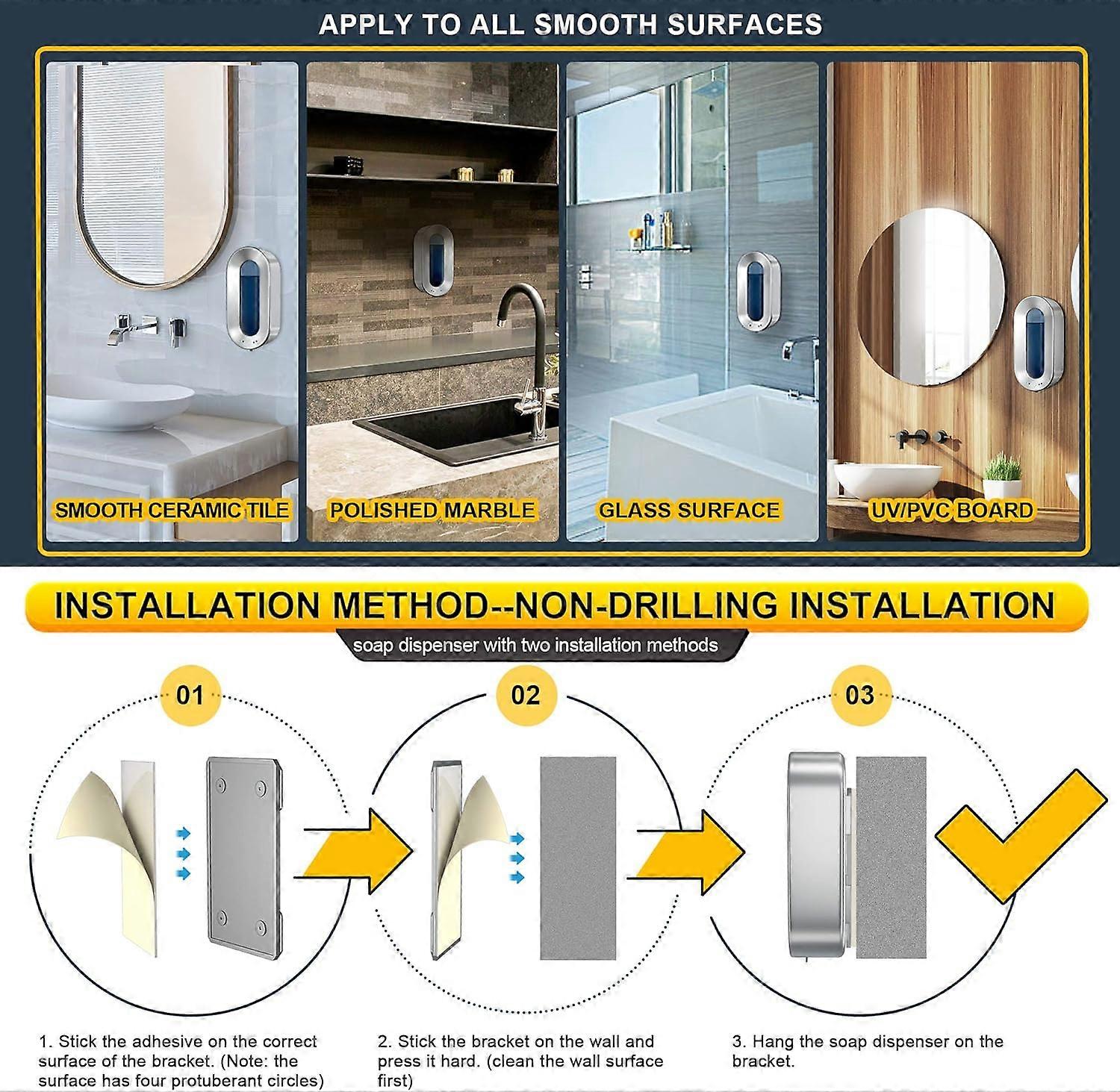 APPLY TO ALL SMOOTH SURFACES

SMOOTH CERAMIC TILE

POLISHED MARBLE

GLASS SURFACE

UV/PVC BOARD

INSTALLATION METHOD--NON-DRILLING INSTALLATION

soap dispenser with two installation methods

01

02

03

1. Stick the adhesive on the correct surface of the bracket. (Note: the surface has four protuberant circles)

2. Stick the bracket on the wall and press it hard. (clean the wall surface first)

3. Hang the soap dispenser on the bracket.