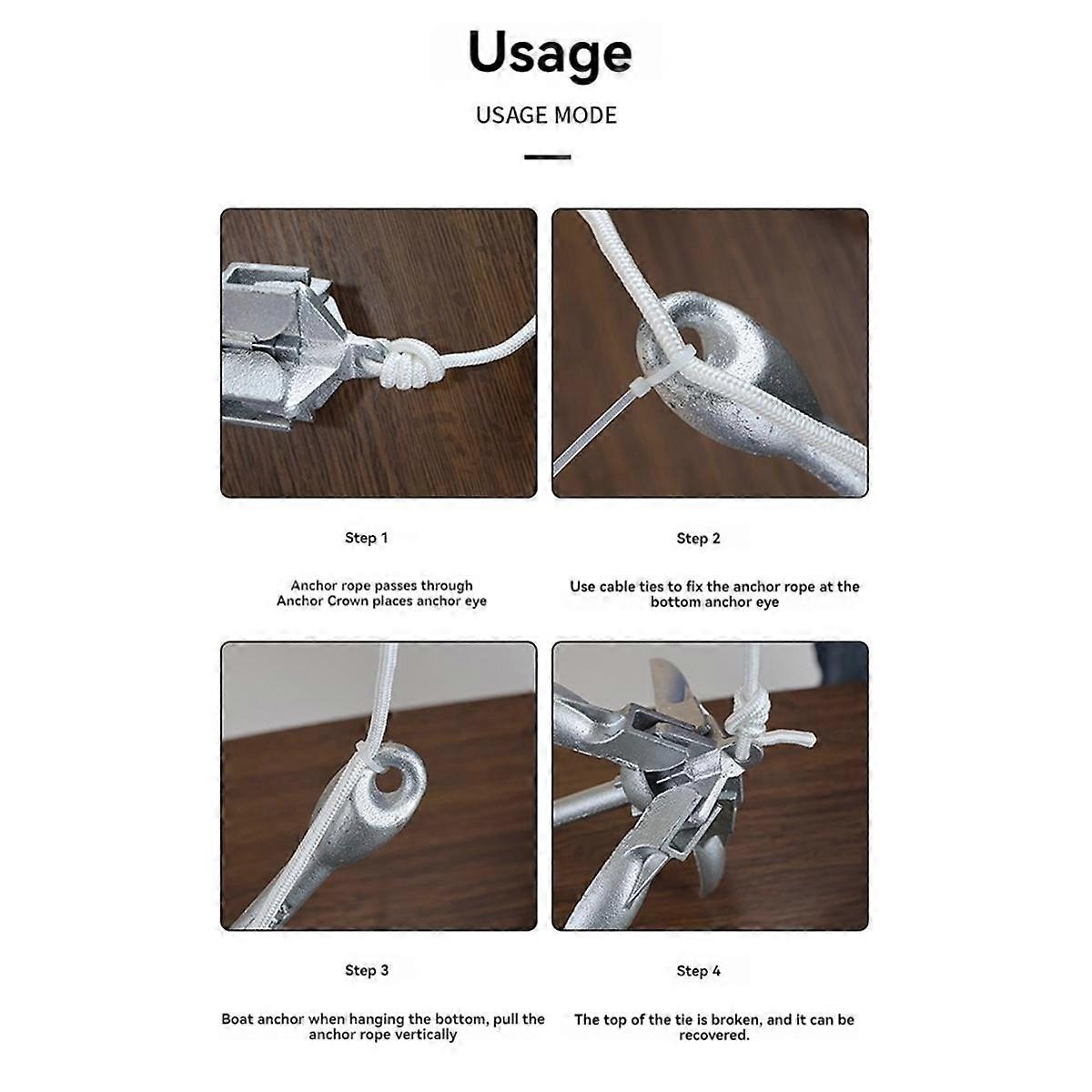 Usage

USAGE MODE

Step 1

Anchor rope passes through
Anchor Crown places anchor eye

Step 2

Use cable ties to fix the anchor rope at the bottom anchor eye

Step 3

Boat anchor when hanging the bottom, pull the anchor rope vertically

Step 4

The top of the tie is broken, and it can be recovered.