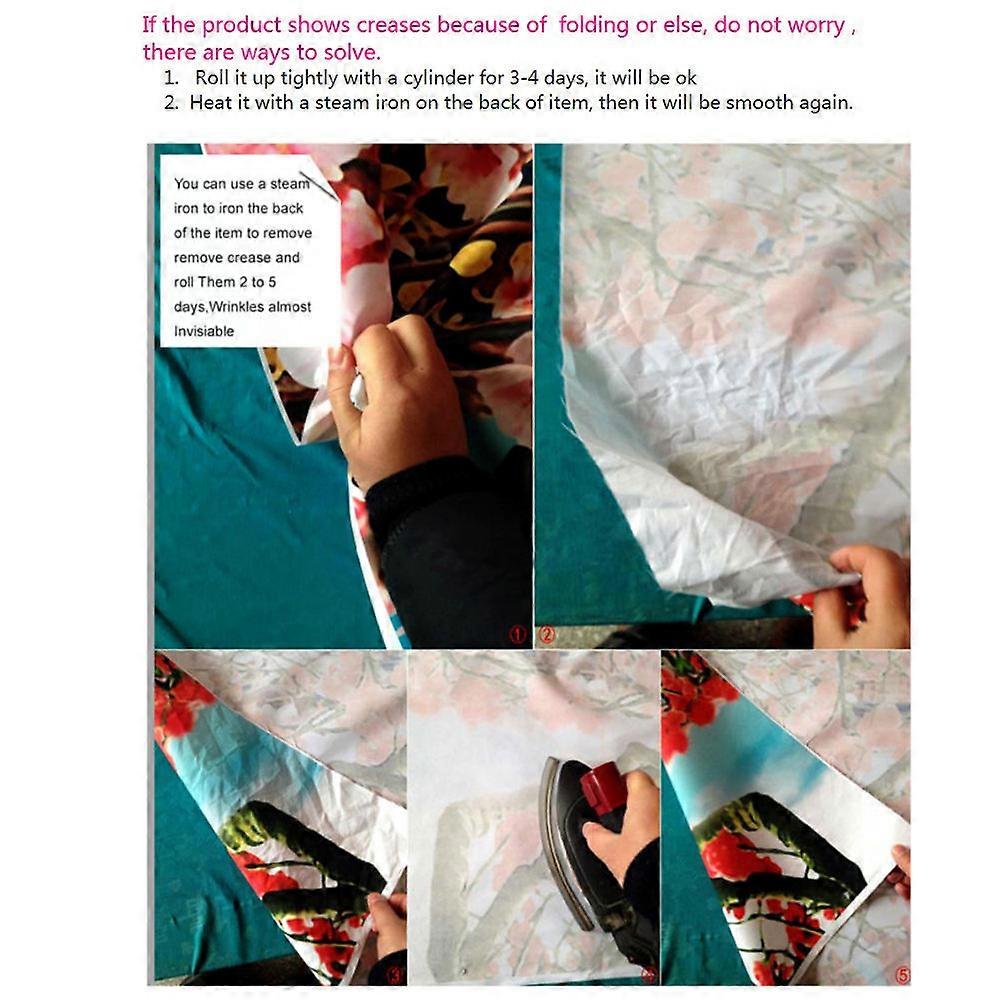 If the product shows creases because of folding or else, do not worry , there are ways to solve.

1. Roll it up tightly with a cylinder for 3-4 days, it will be ok
2. Heat it with a steam iron on the back of item, then it will be smooth again.

You can use a steam iron to iron the back of the item to remove remove crease and roll Them 2 to 5 days,Wrinkles almost Invisiable

①

②

③

④

⑤