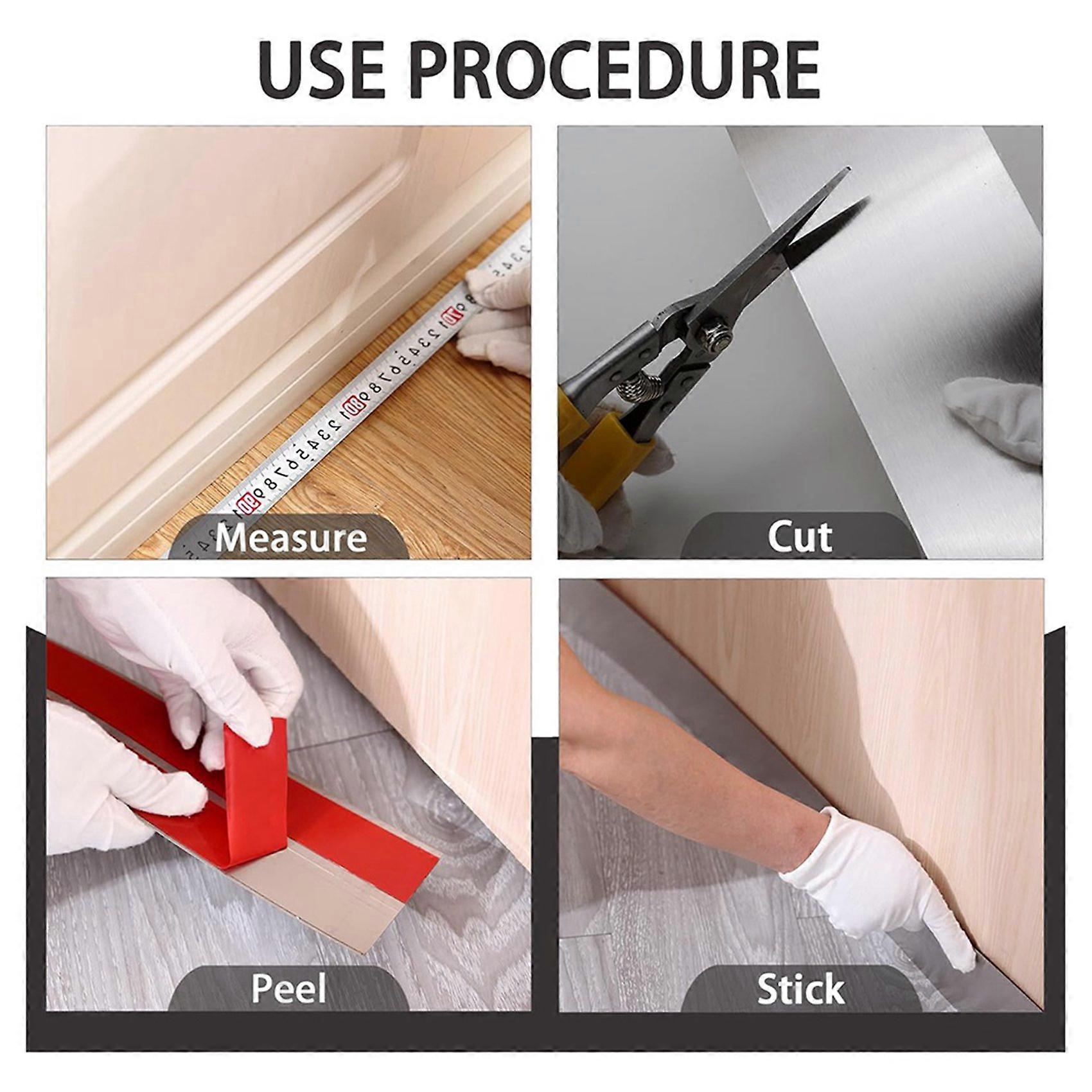 USE PROCEDURE

Measure

Cut

Peel

Stick