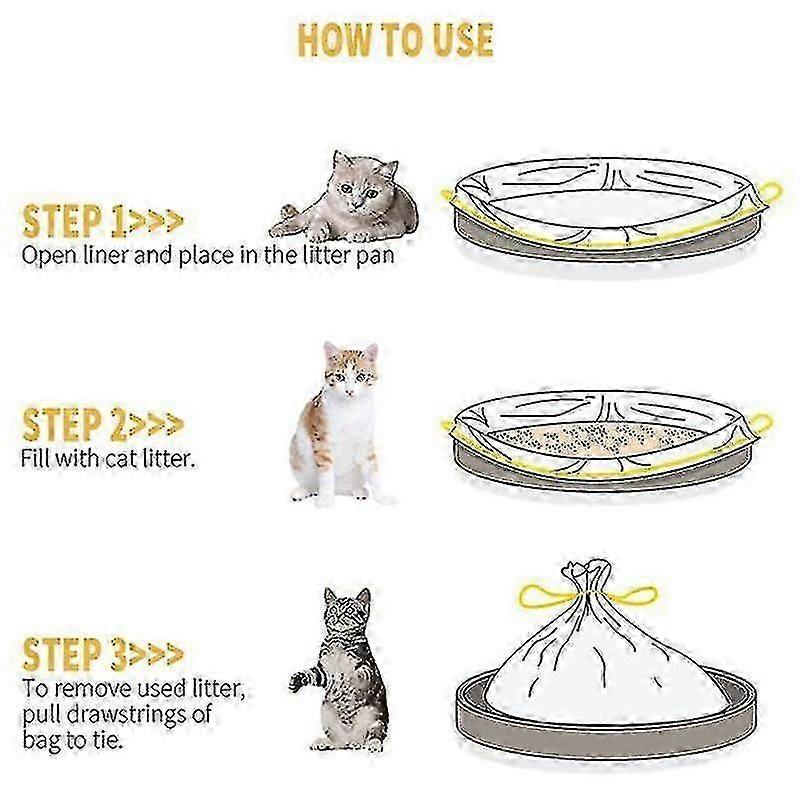 HOW TO USE

STEP 1>>>
Open liner and place in the litter pan

STEP 2>>>
Fill with cat litter.

STEP 3>>>
To remove used litter, pull drawstrings of bag to tie.