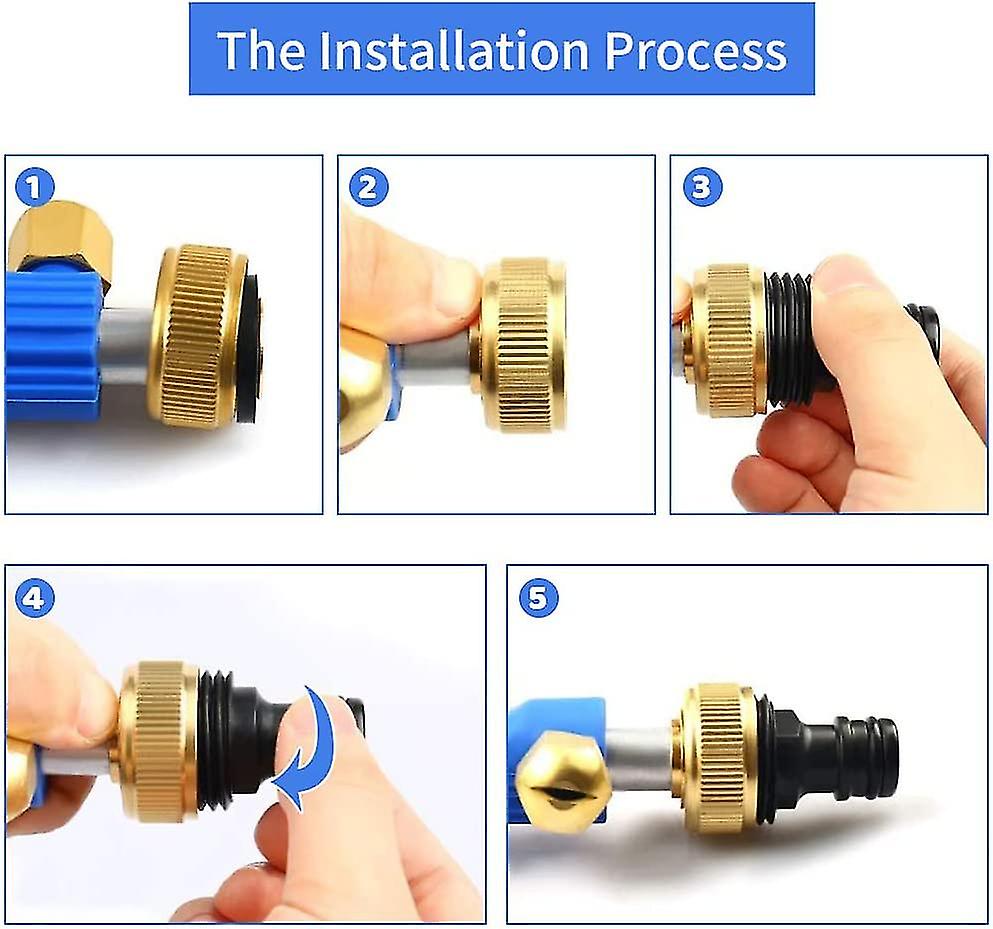 The Installation Process

1

2

3

4

5