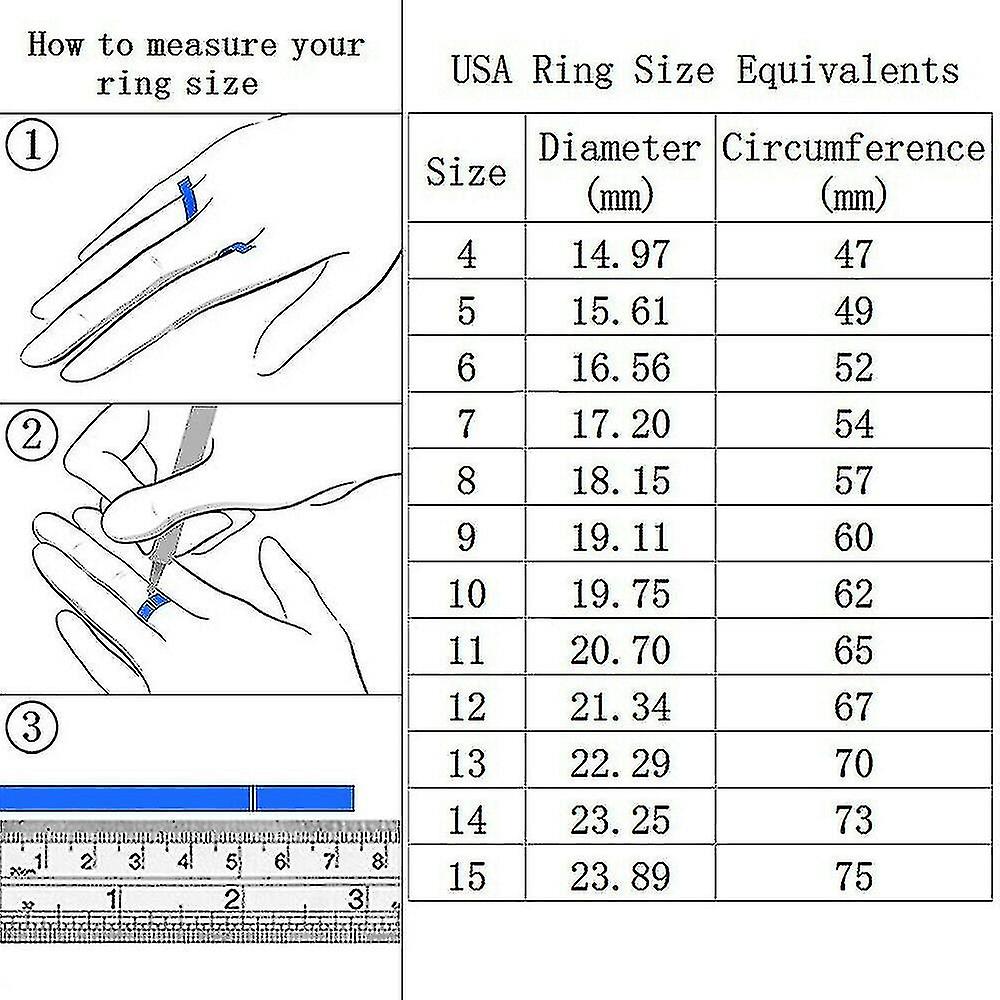 How to measure your ring size

①

②

③

1 2 3 4 5 6 7 8
1 2 3

USA Ring Size Equivalents

| Size | Diameter (mm) | Circumference (mm) |
|---|---|---|
| 4 | 14.97 | 47 |
| 5 | 15.61 | 49 |
| 6 | 16.56 | 52 |
| 7 | 17.20 | 54 |
| 8 | 18.15 | 57 |
| 9 | 19.11 | 60 |
| 10 | 19.75 | 62 |
| 11 | 20.70 | 65 |
| 12 | 21.34 | 67 |
| 13 | 22.29 | 70 |
| 14 | 23.25 | 73 |
| 15 | 23.89 | 75 |