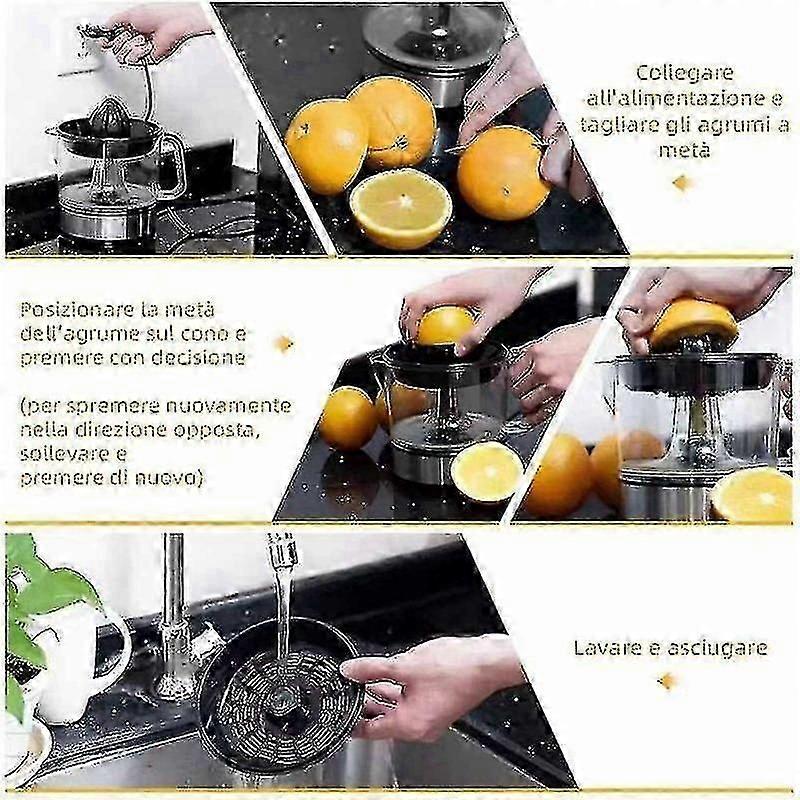 Collegare all'alimentazione e tagliare gli agrumi a metà

Posizionare la metà dell'agrume sul cono e premere con decisione

(per spremere nuovamente nella direzione opposta, sollevare e premere di nuovo)

Lavare e asciugare