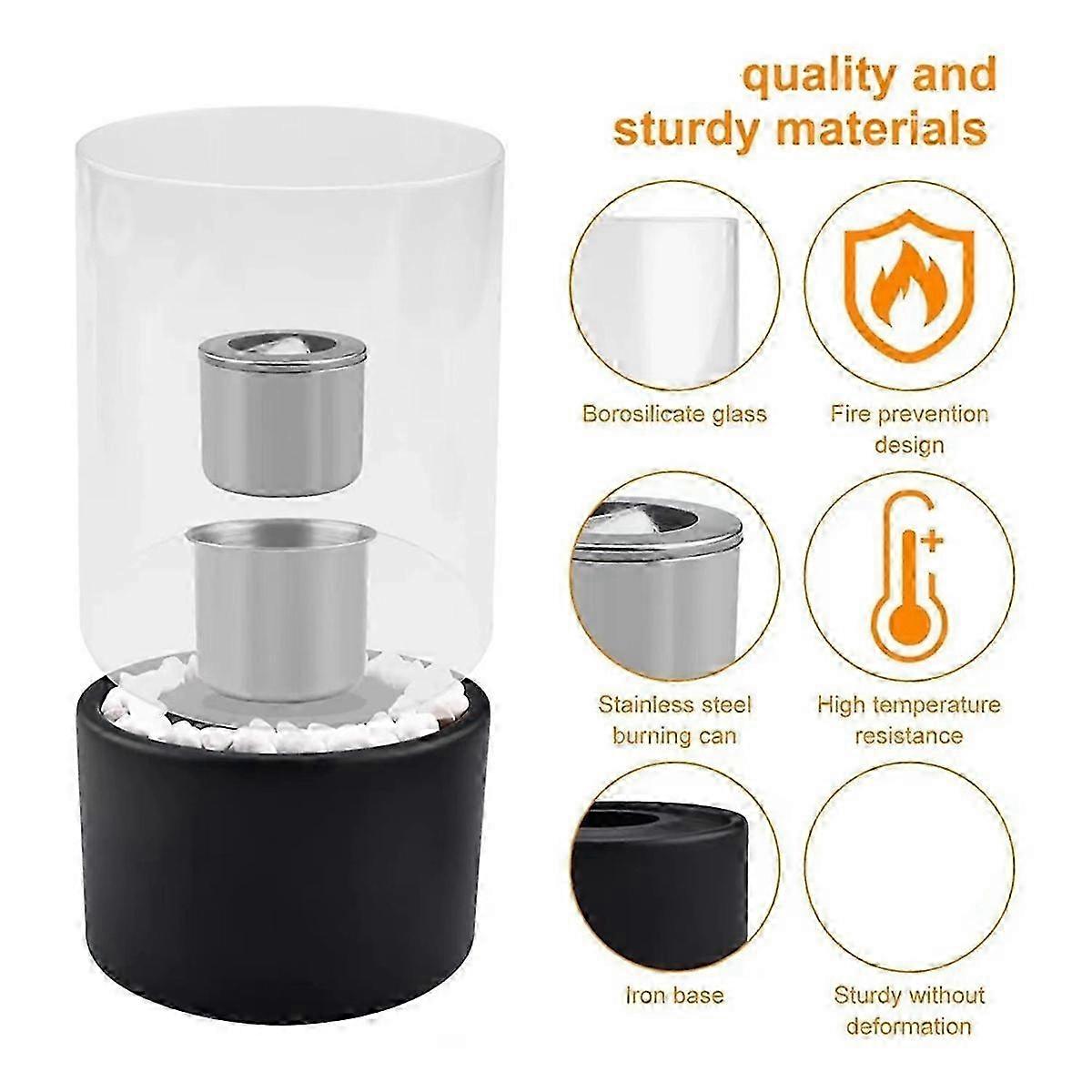 quality and sturdy materials

Borosilicate glass

Fire prevention design

Stainless steel burning can

High temperature resistance

Iron base

Sturdy without deformation