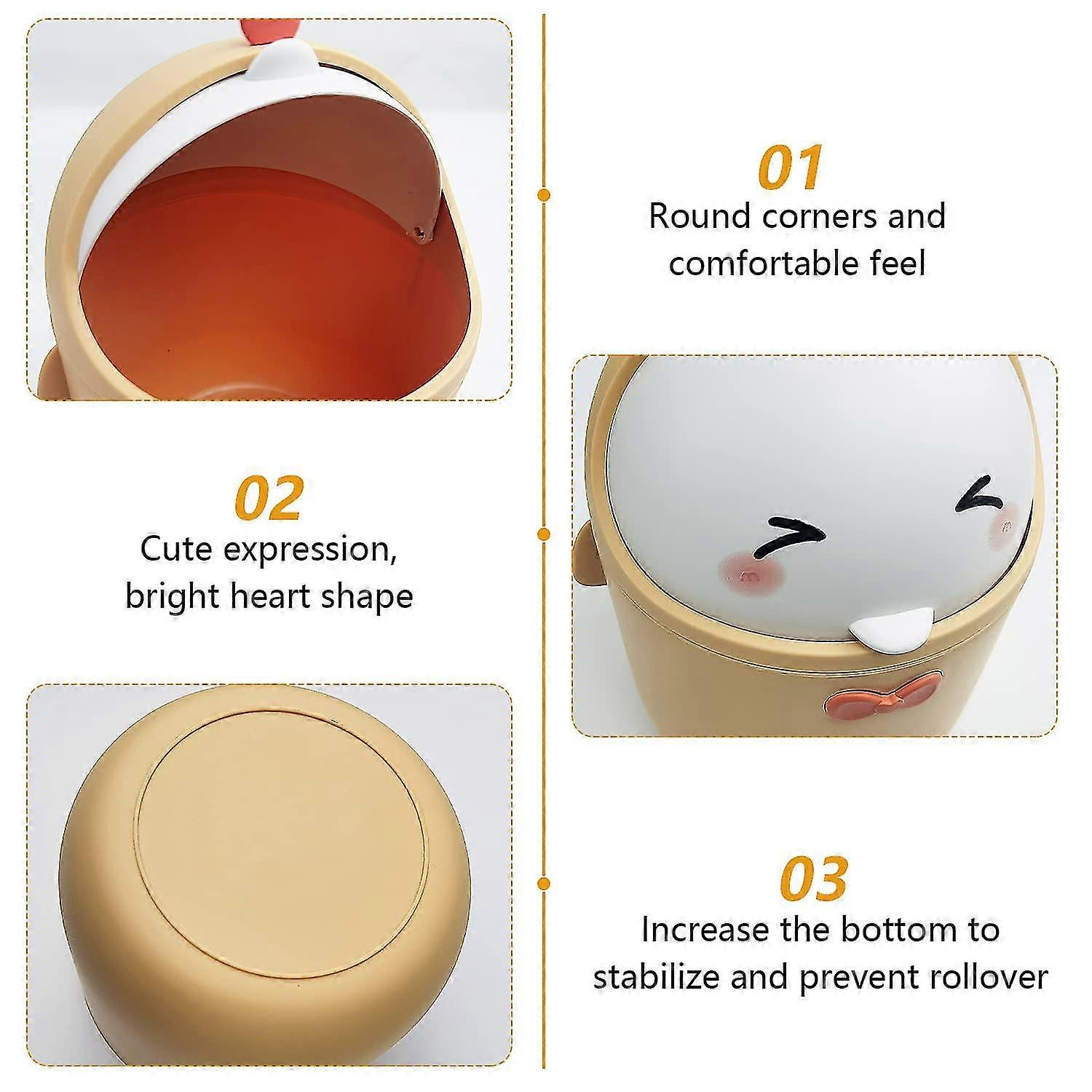 01
Round corners and comfortable feel

02
Cute expression, bright heart shape

03
Increase the bottom to stabilize and prevent rollover