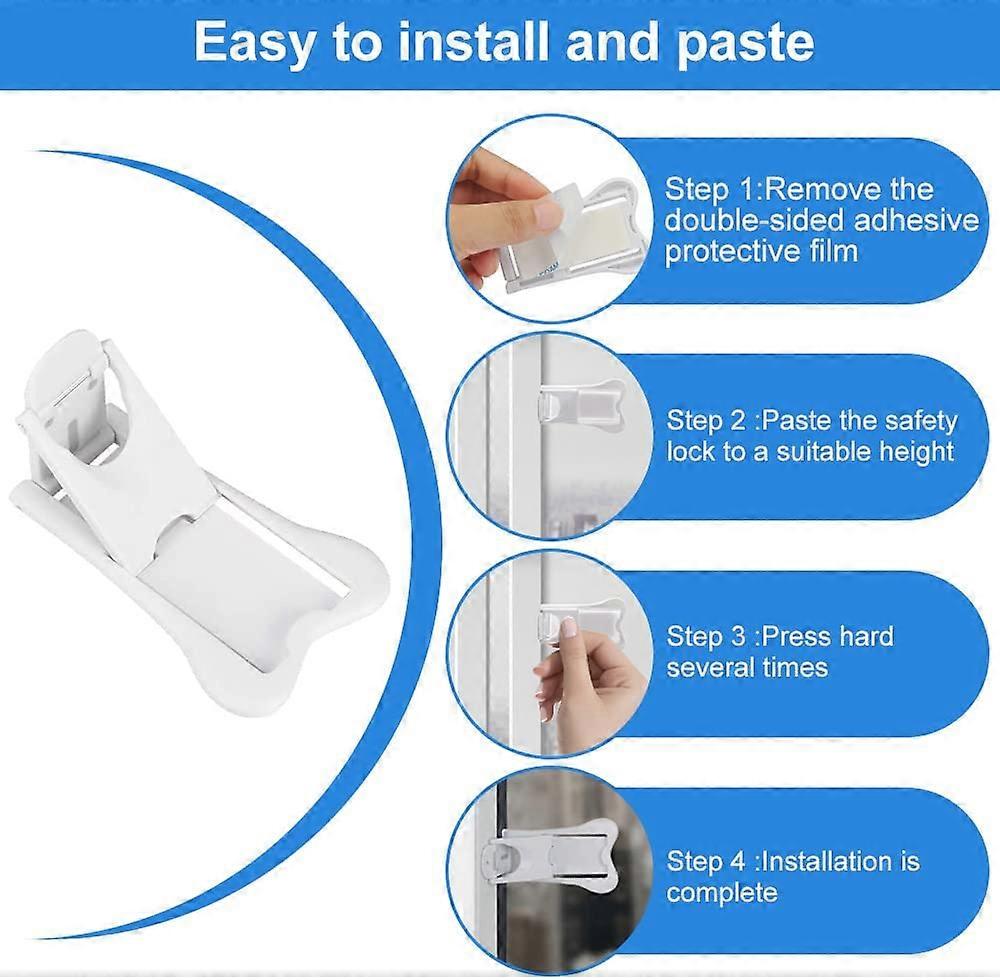 Easy to install and paste

Step 1:Remove the double-sided adhesive protective film

Step 2 :Paste the safety lock to a suitable height

Step 3 :Press hard several times

Step 4 :Installation is complete