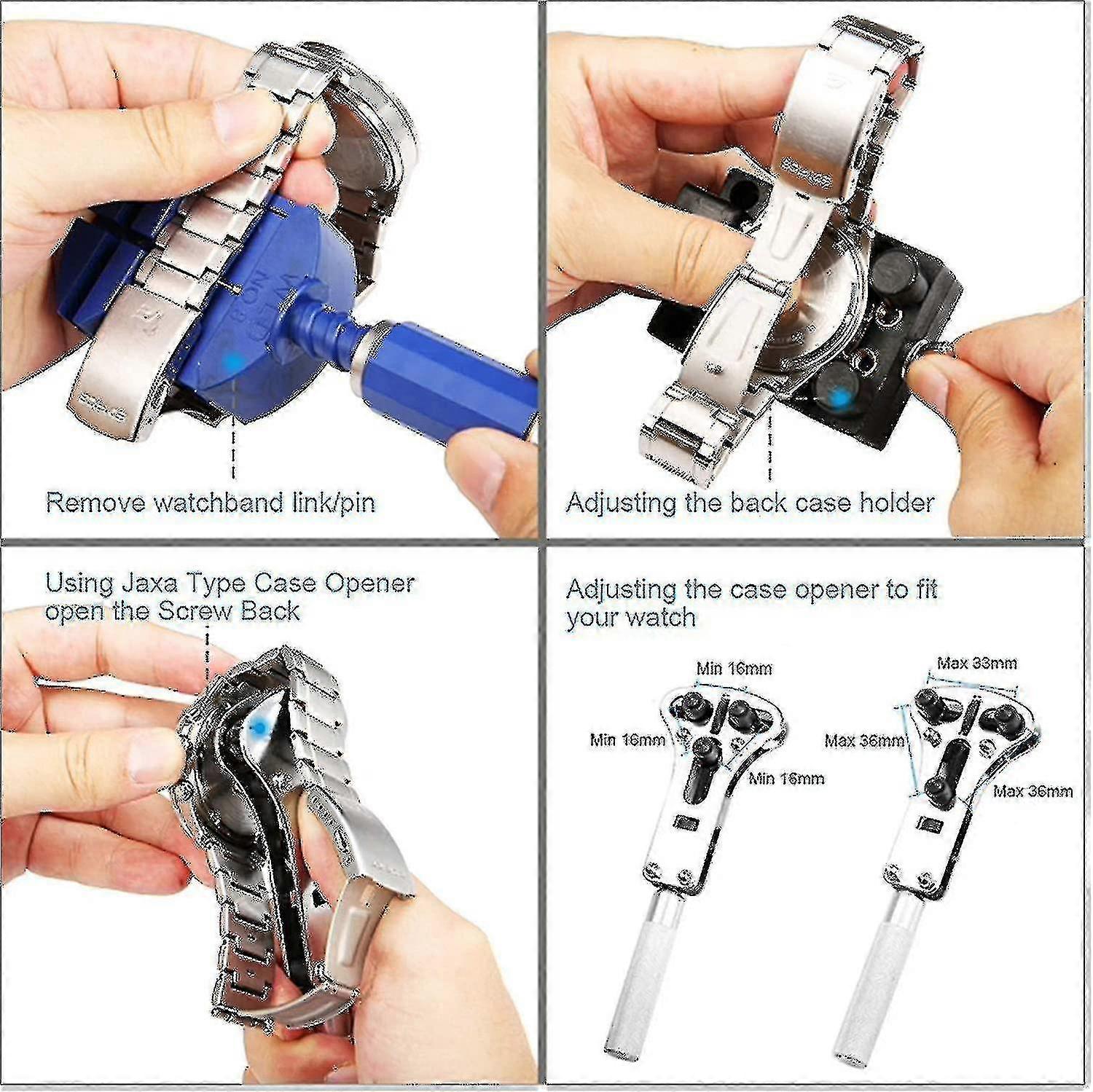 Remove watchband link/pin

Adjusting the back case holder

Using Jaxa Type Case Opener open the Screw Back

Adjusting the case opener to fit your watch

Min 16mm

Min 16mm

Min 16mm

Max 33mm

Max 36mm

Max 36mm