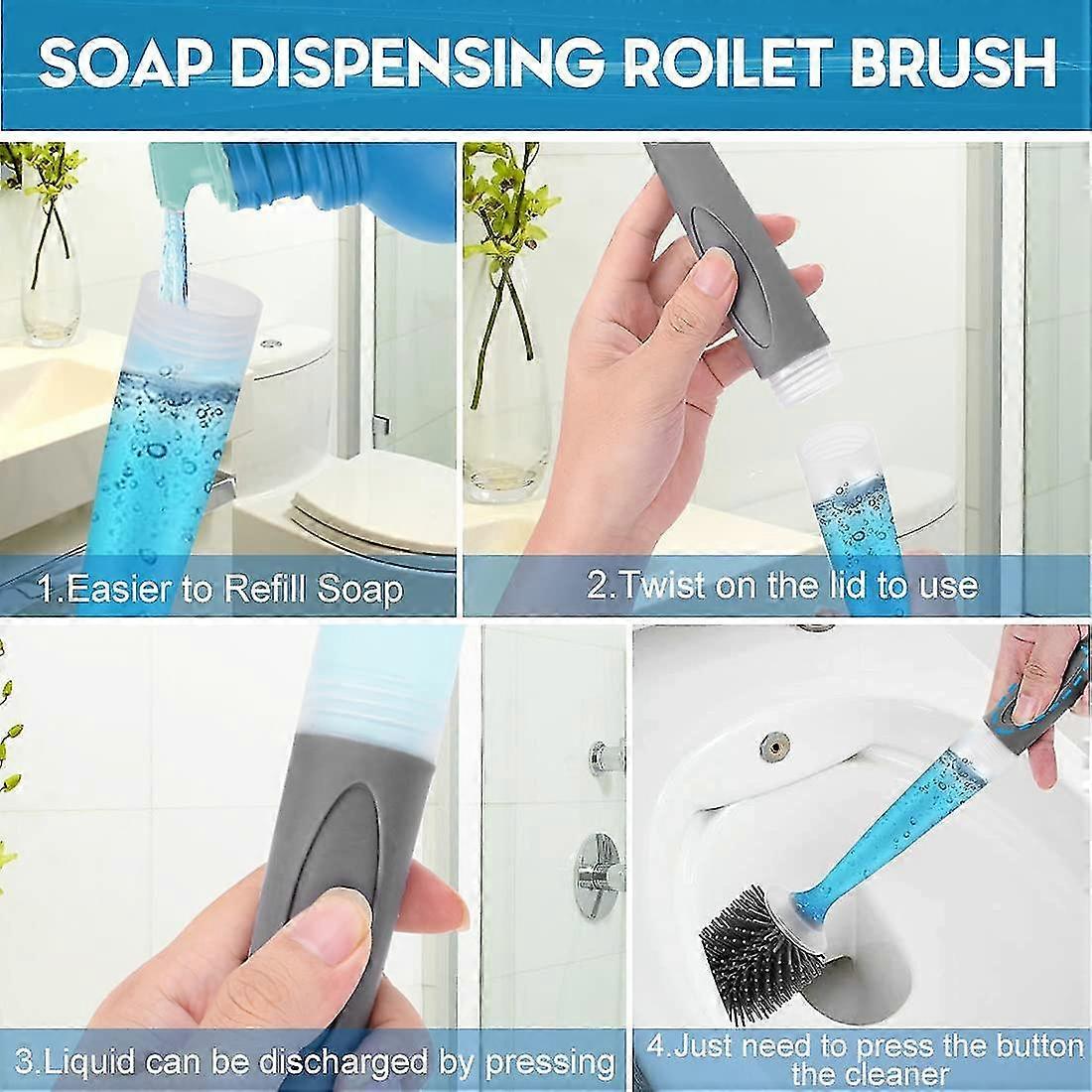 SOAP DISPENSING ROILET BRUSH

1.Easier to Refill Soap

2.Twist on the lid to use

3.Liquid can be discharged by pressing

4.Just need to press the button the cleaner