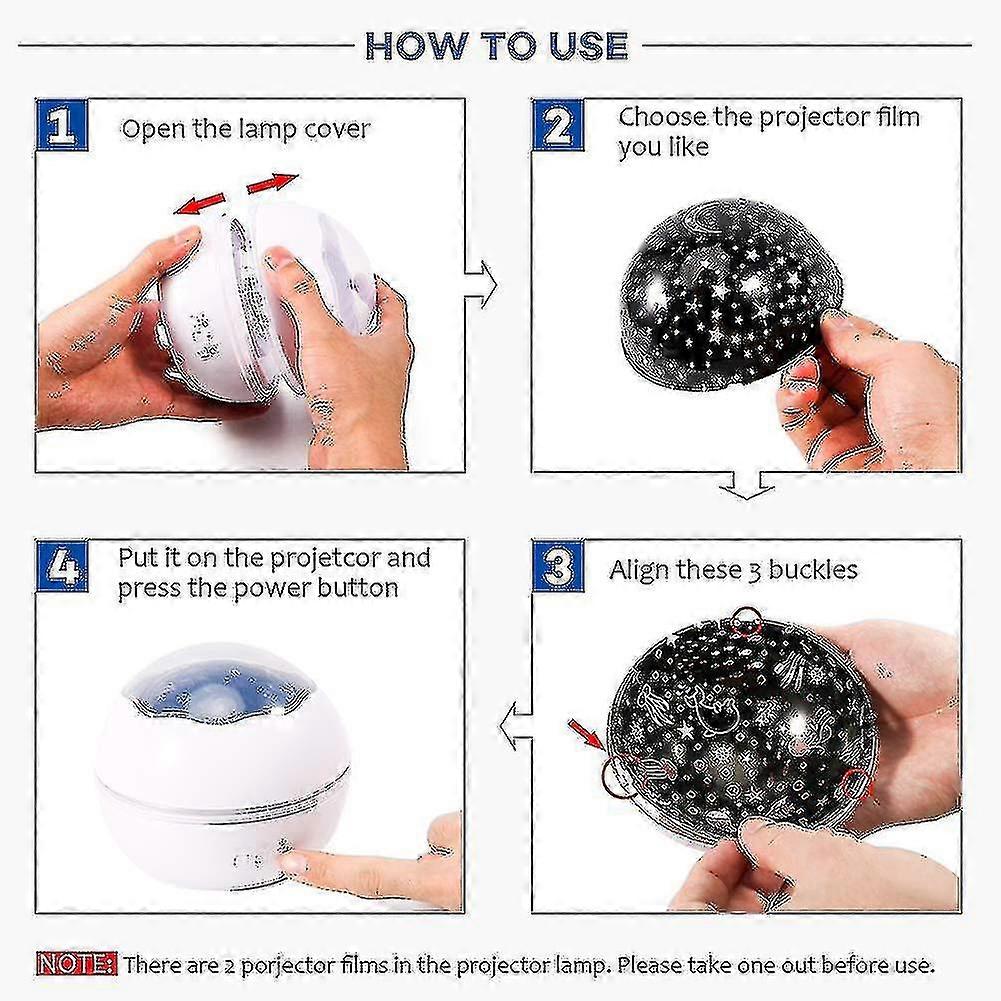 HOW TO USE

1 Open the lamp cover

2 Choose the projector film you like

4 Put it on the projetcor and press the power button

3 Align these 3 buckles

NOTE: There are 2 porjector films in the projector lamp. Please take one out before use.