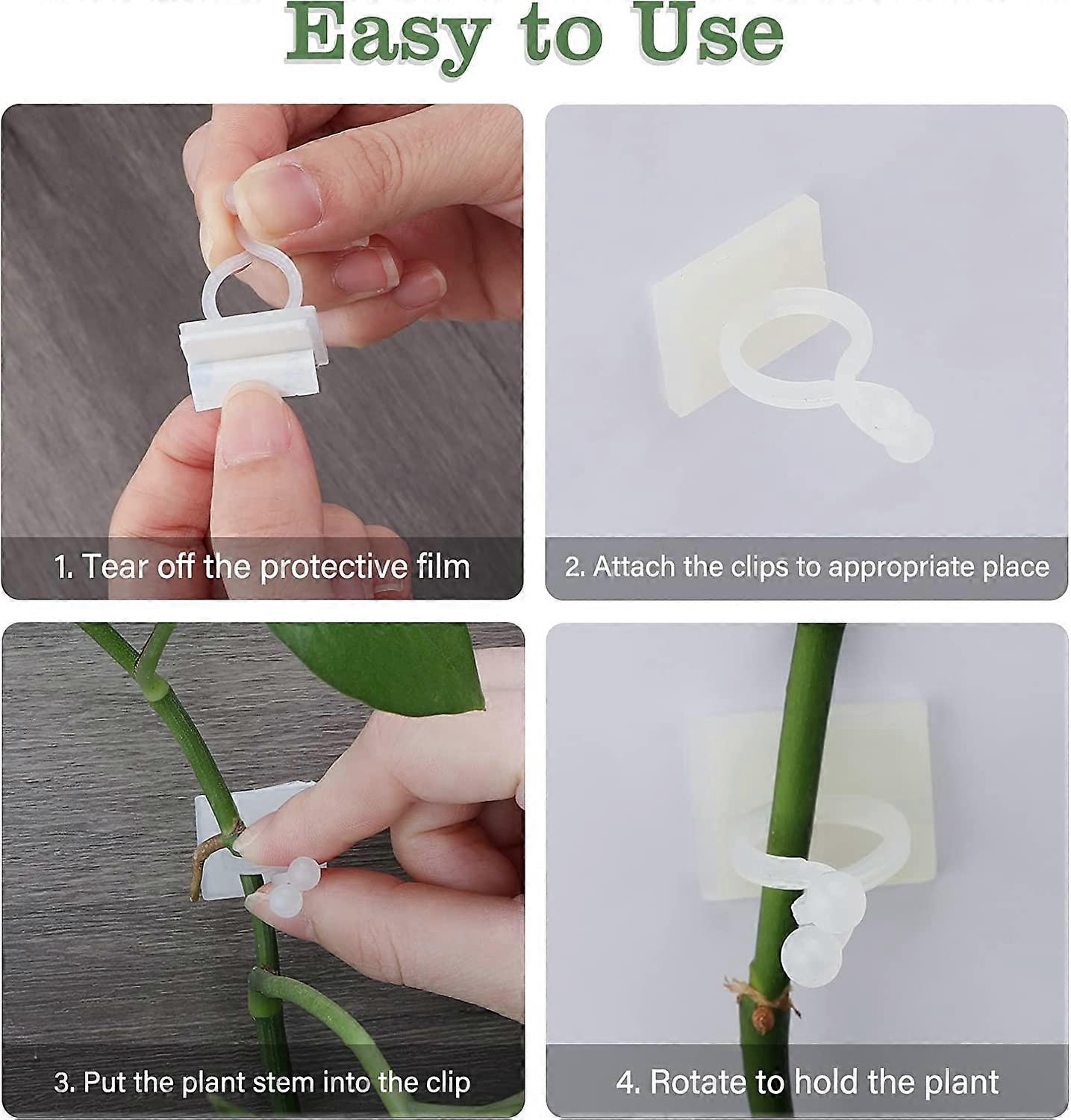 Easy to Use

1. Tear off the protective film

2. Attach the clips to appropriate place

3. Put the plant stem into the clip

4. Rotate to hold the plant